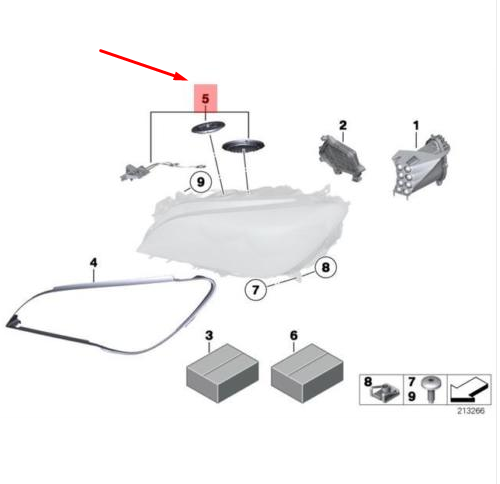 5

2

1

9

4

8

7

3

6

8

7
9

213266