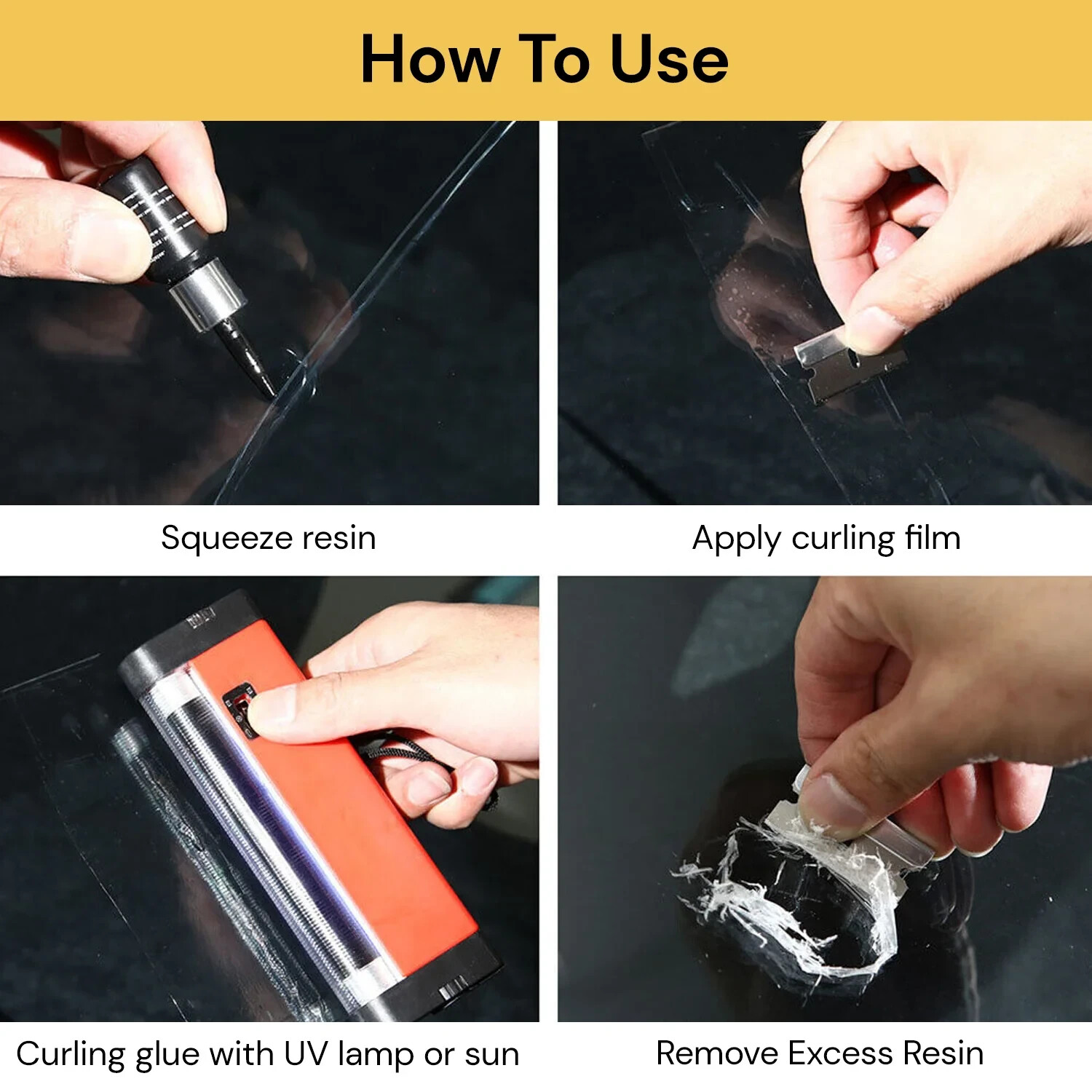 How To Use

Squeeze resin

Apply curling film

Curling glue with UV lamp or sun

Remove Excess Resin