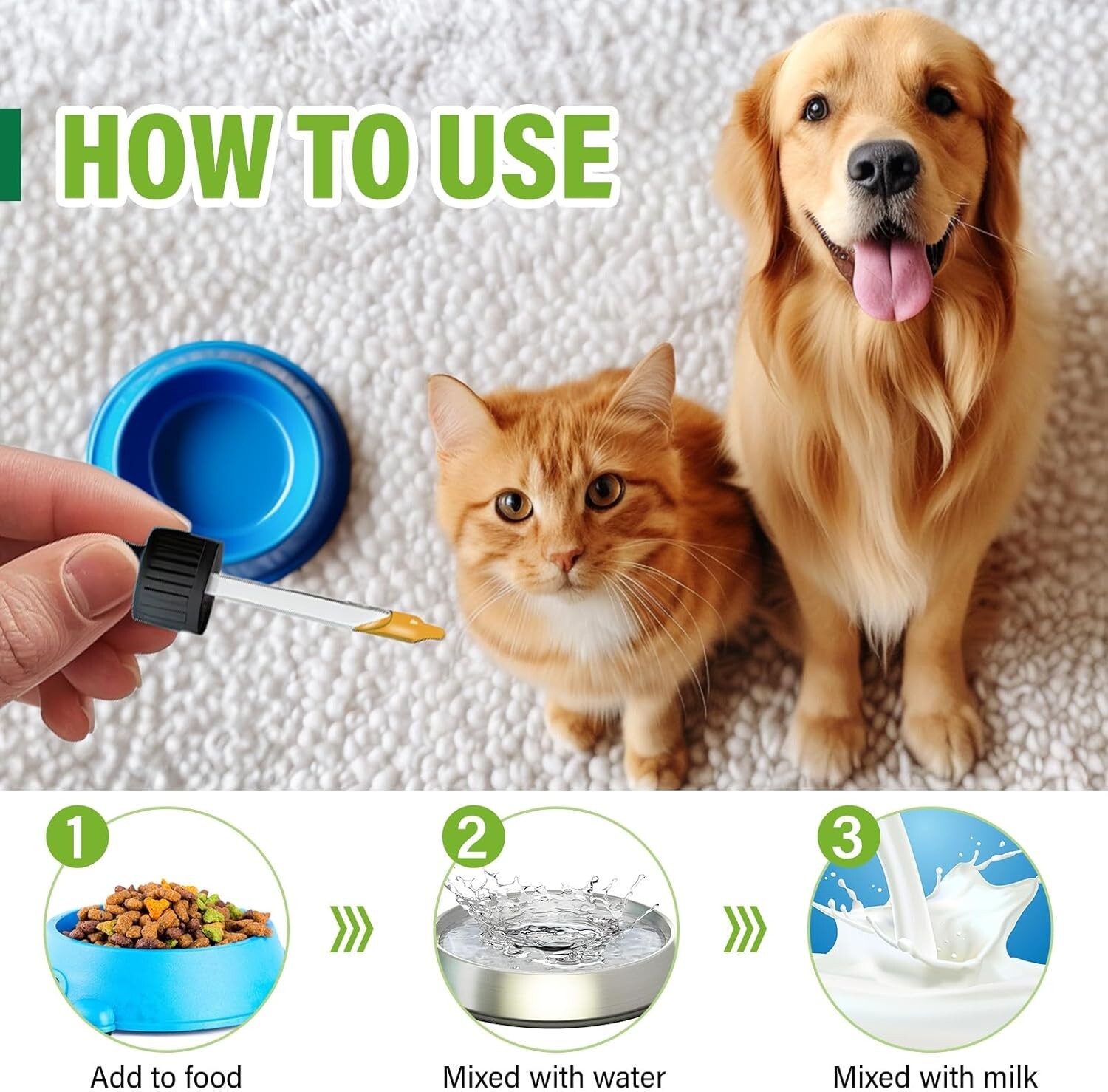 HOW TO USE

1
Add to food

2
Mixed with water

3
Mixed with milk