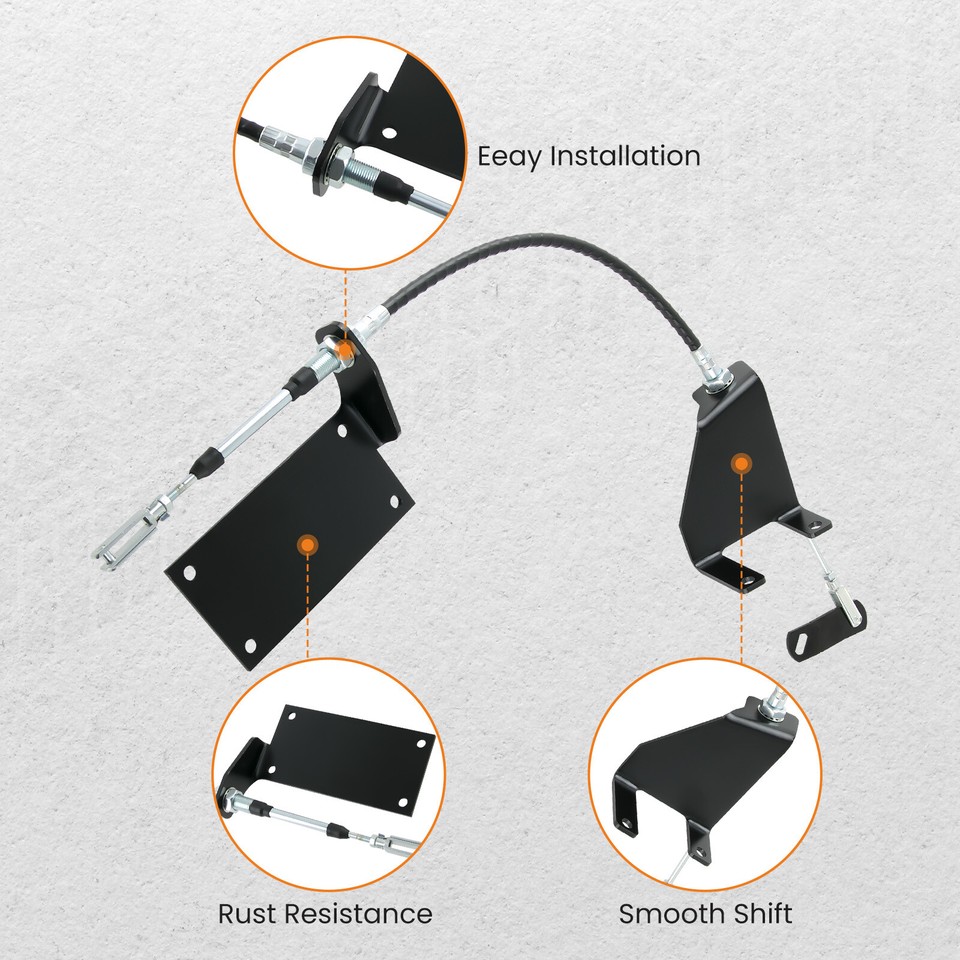 Eeay Installation

Rust Resistance

Smooth Shift