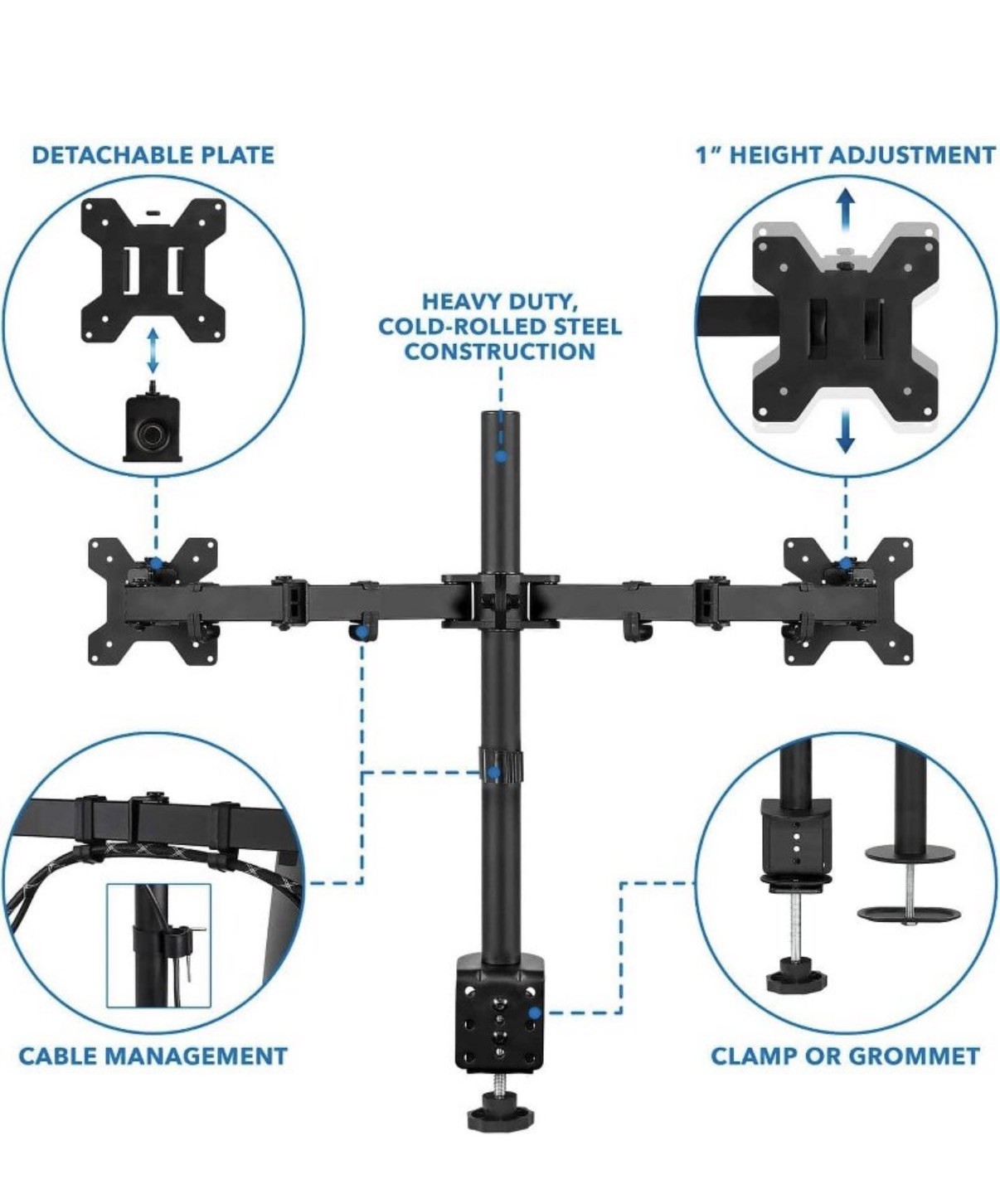 DETACHABLE PLATE

1" HEIGHT ADJUSTMENT

HEAVY DUTY, COLD-ROLLED STEEL CONSTRUCTION

CABLE MANAGEMENT

CLAMP OR GROMMET