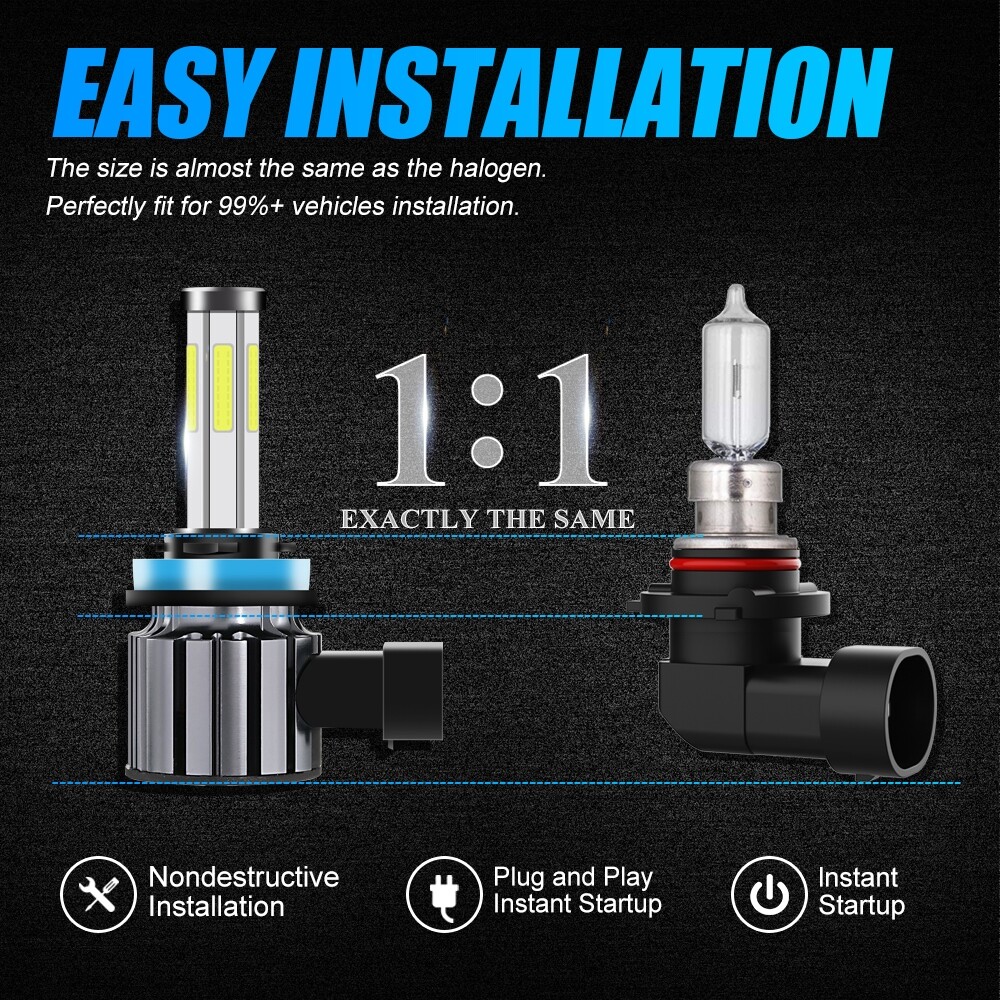 EASY INSTALLATION

The size is almost the same as the halogen.
Perfectly fit for 99%+ vehicles installation.

1:1

EXACTLY THE SAME

Nondestructive Installation

Plug and Play Instant Startup

Instant Startup