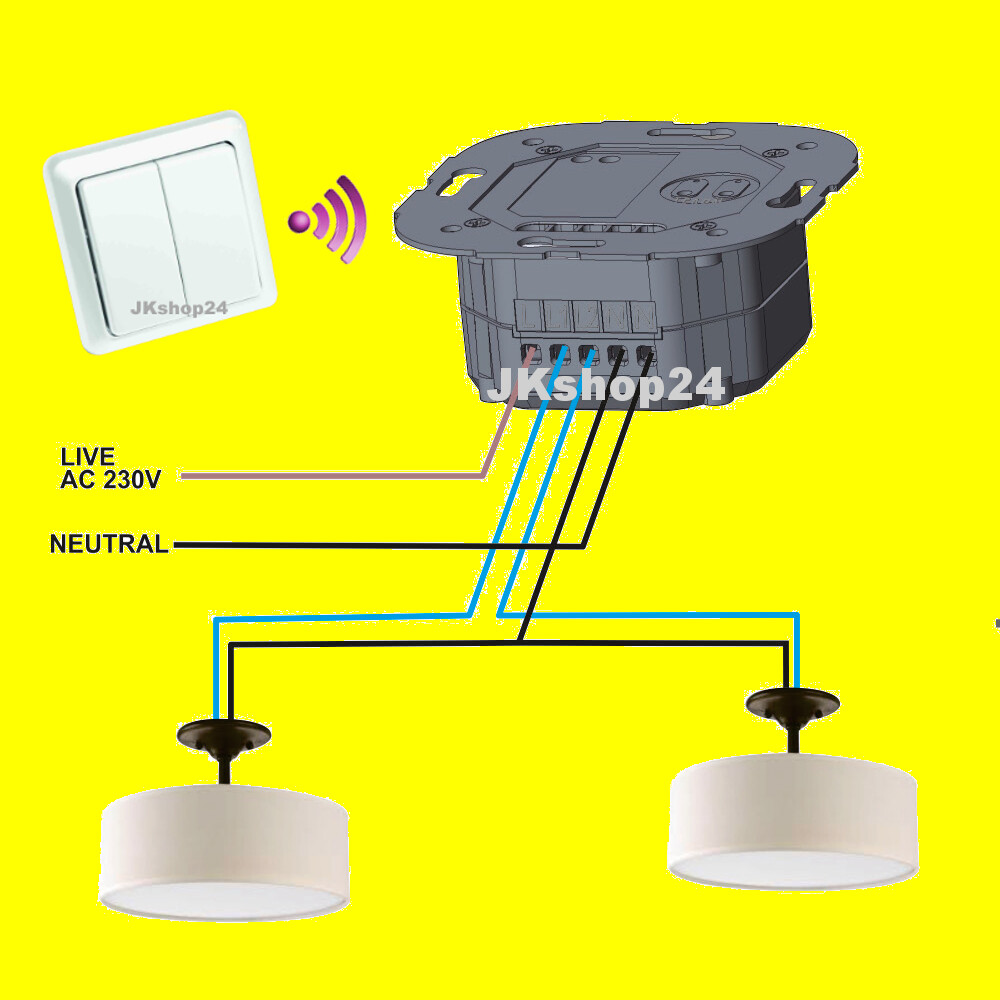 JKshop24

JKshop24

LIVE
AC 230V

NEUTRAL