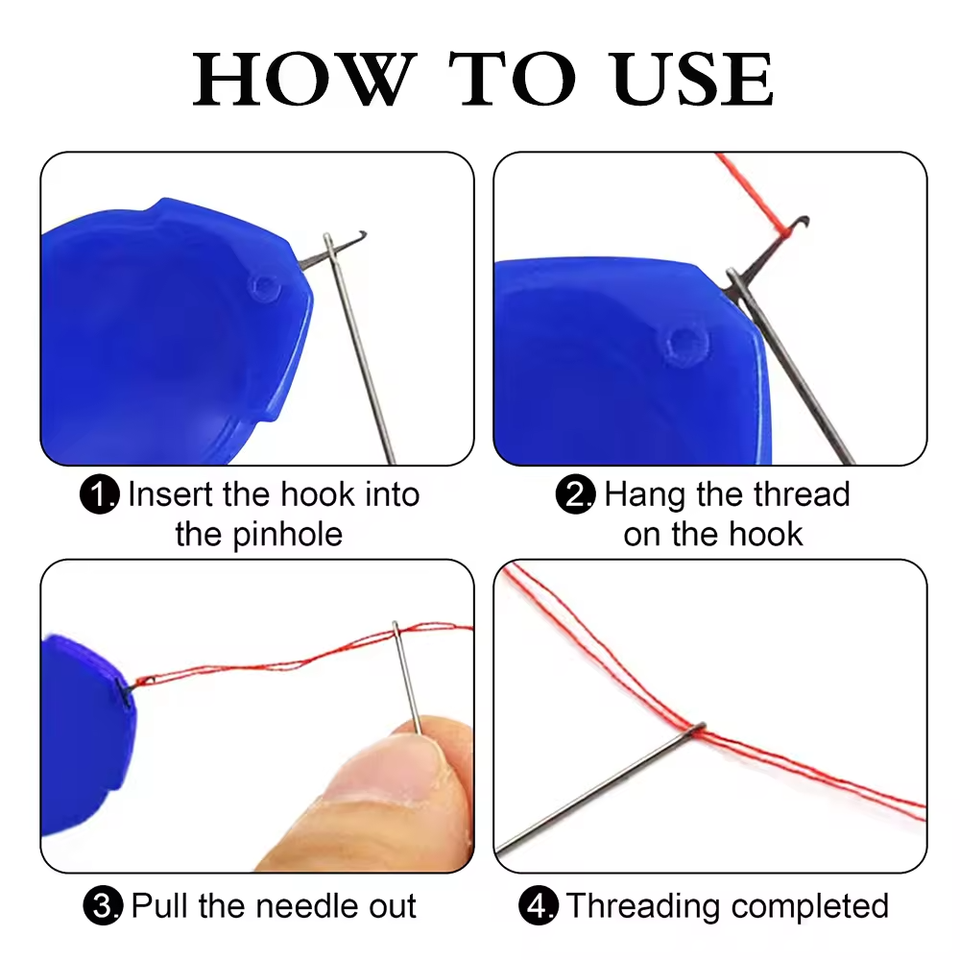 HOW TO USE

1. Insert the hook into the pinhole

2. Hang the thread on the hook

3. Pull the needle out

4. Threading completed