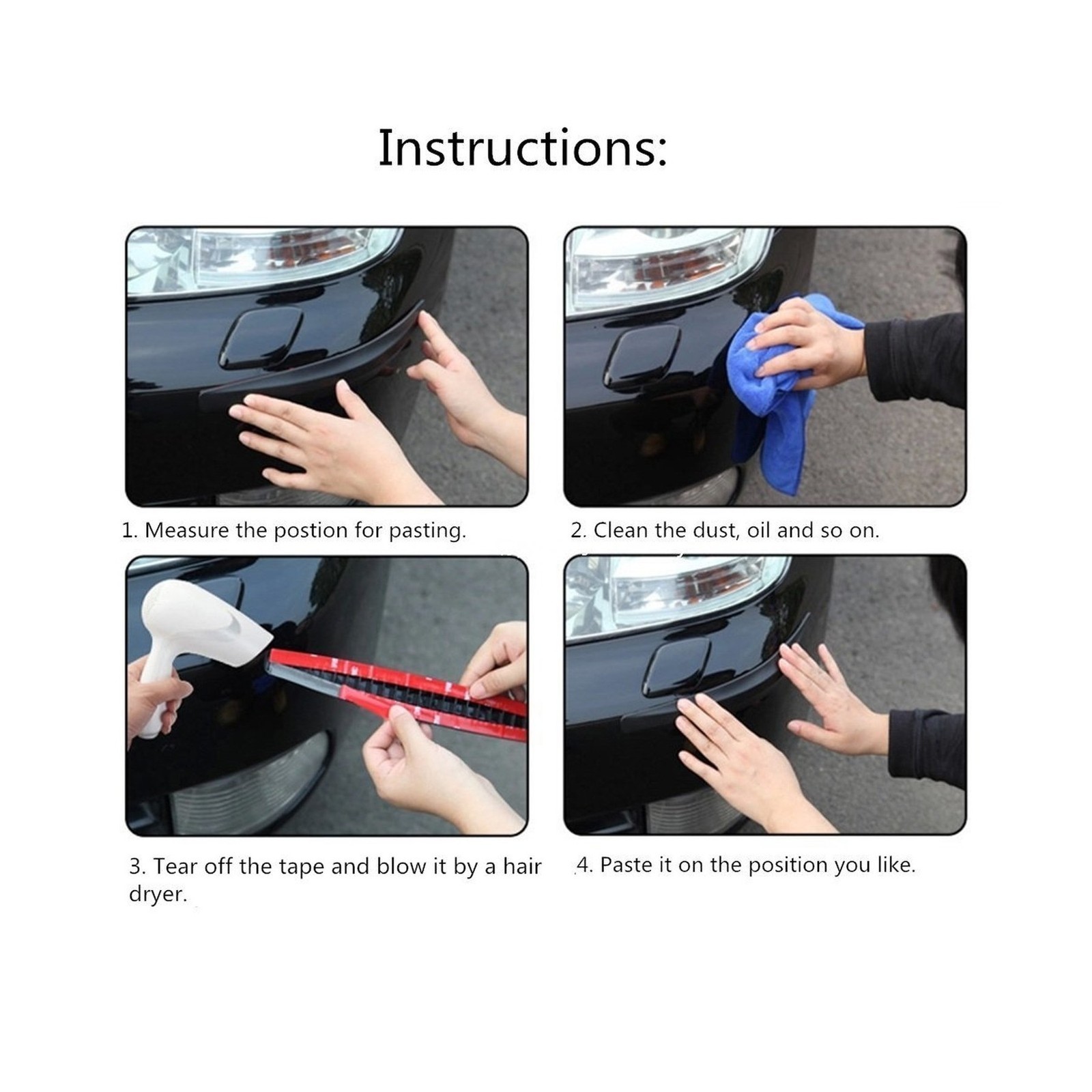 Instructions:

1. Measure the postion for pasting.

2. Clean the dust, oil and so on.

3. Tear off the tape and blow it by a hair dryer.

4. Paste it on the position you like.