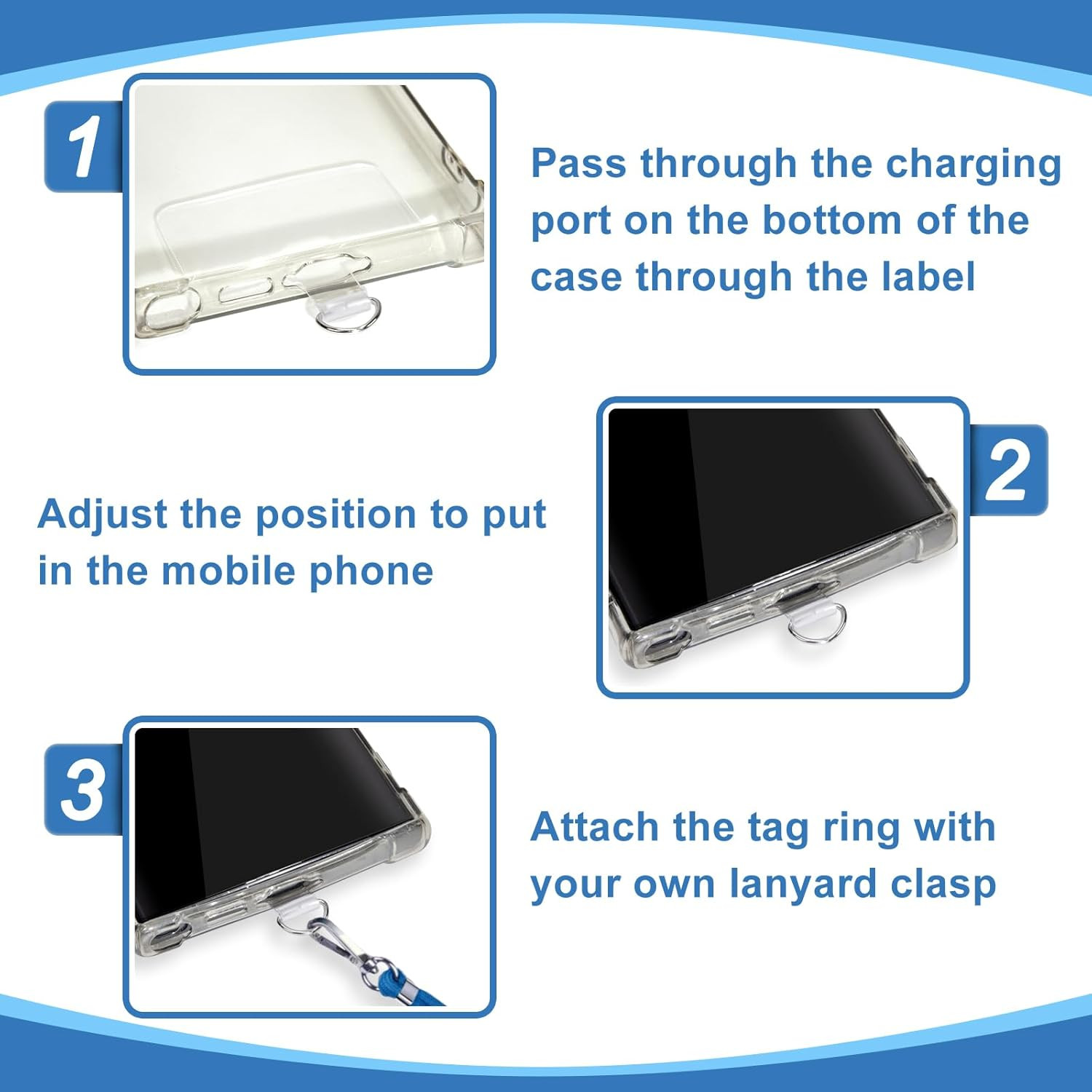 1

Pass through the charging port on the bottom of the case through the label

Adjust the position to put in the mobile phone

2

3

Attach the tag ring with your own lanyard clasp