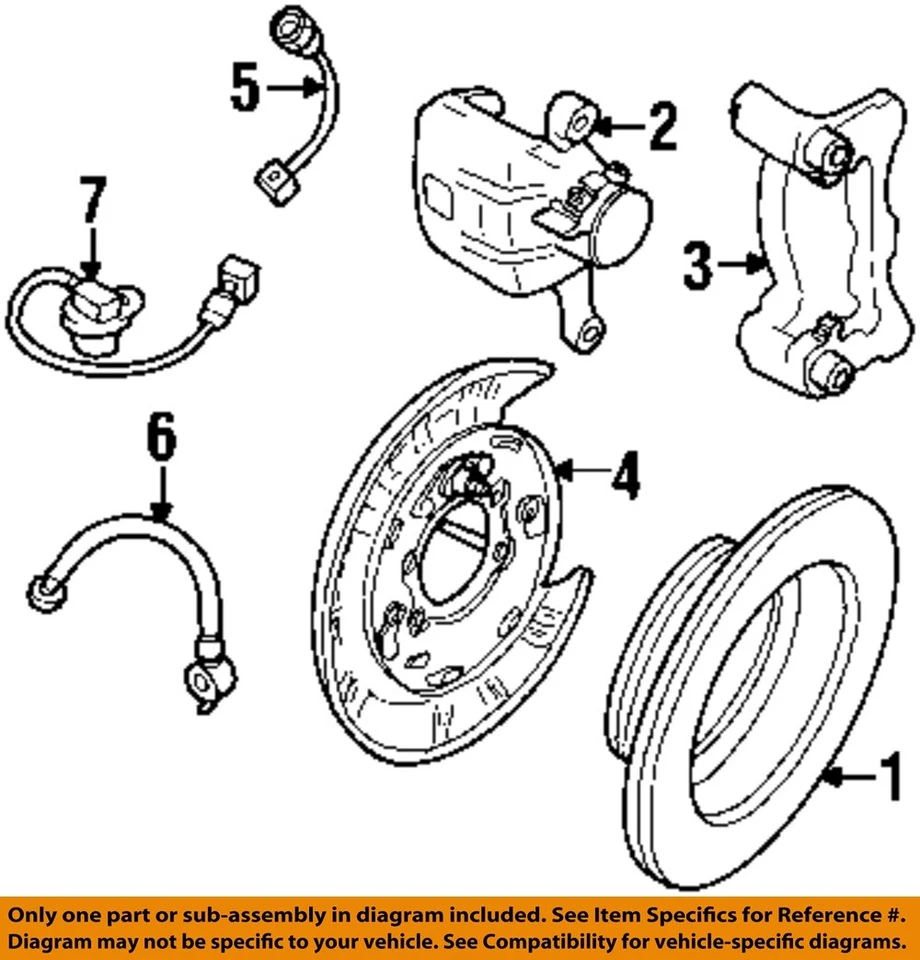 5
2
7
3
6
4
1

Only one part or sub-assembly in diagram included. See Item Specifics for Reference #. Diagram may not be specific to your vehicle. See Compatibility for vehicle-specific diagrams.