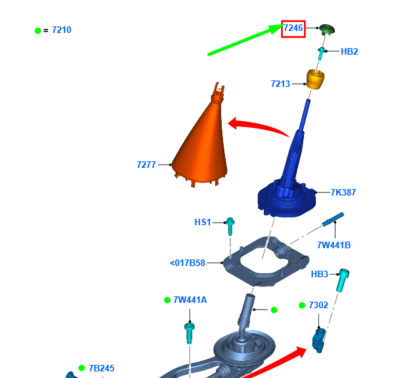 = 7210

7246
HB2
7213
7277
7K387
HS1
7W441B
<017B58
HB3
7W441A
7302
7B245