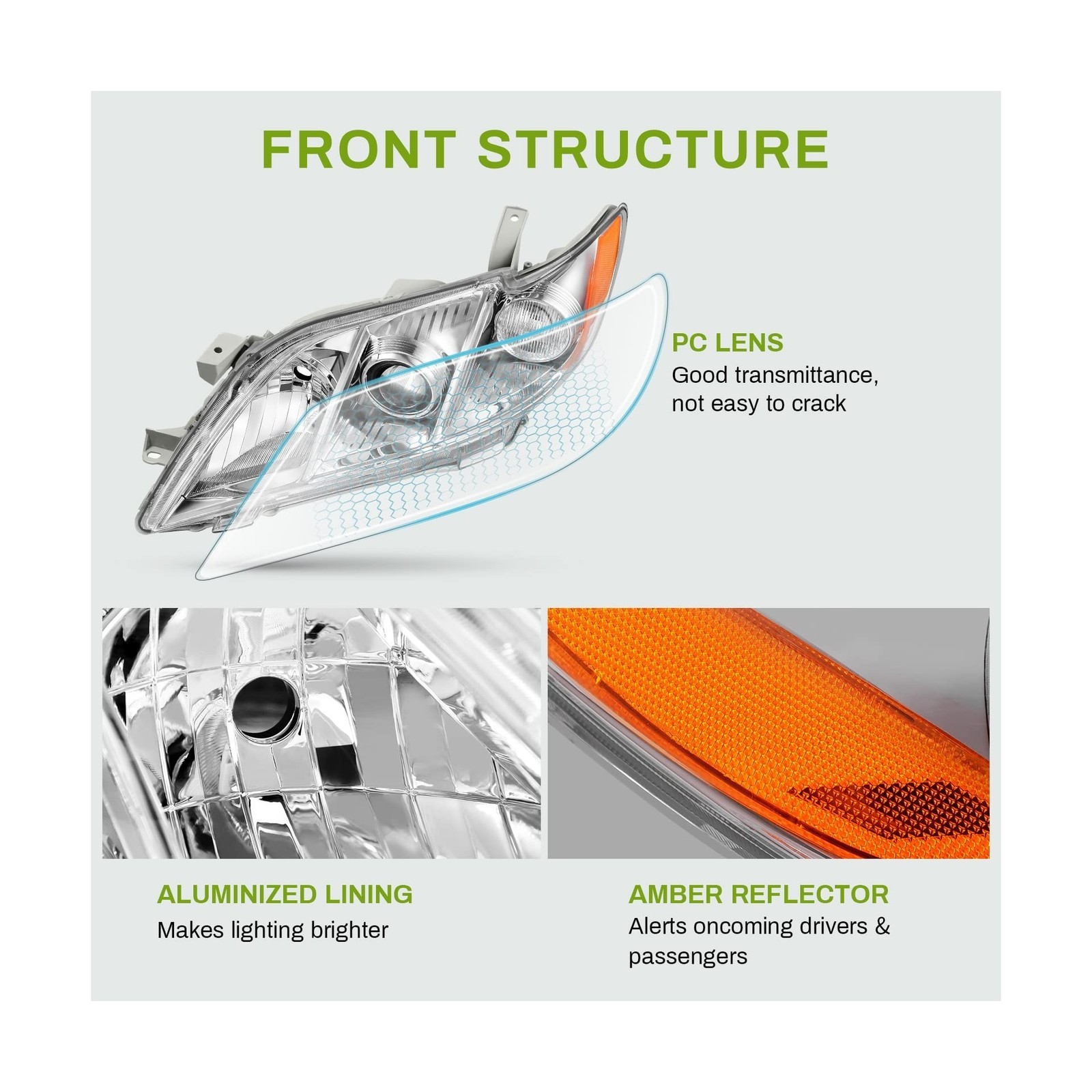 FRONT STRUCTURE

PC LENS
Good transmittance, not easy to crack

ALUMINIZED LINING
Makes lighting brighter

AMBER REFLECTOR
Alerts oncoming drivers & passengers