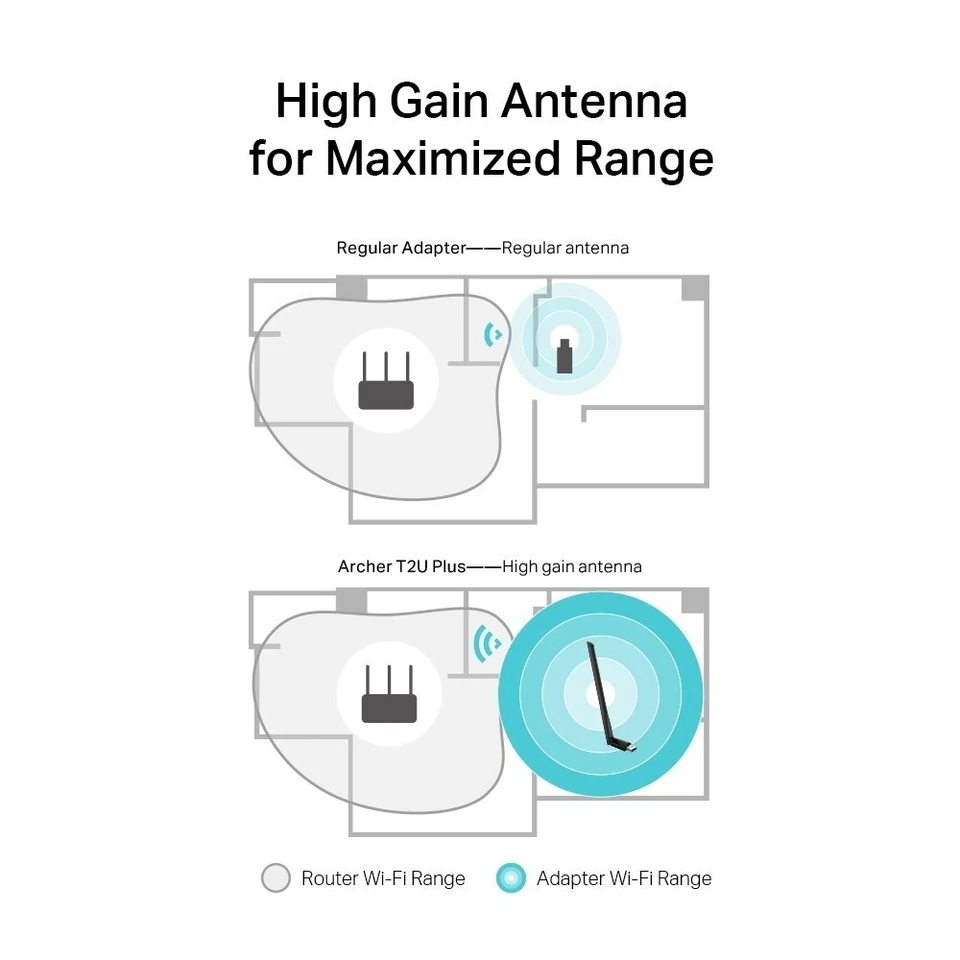 High Gain Antenna for Maximized Range

Regular Adapter——Regular antenna

Archer T2U Plus——High gain antenna

Router Wi-Fi Range Adapter Wi-Fi Range