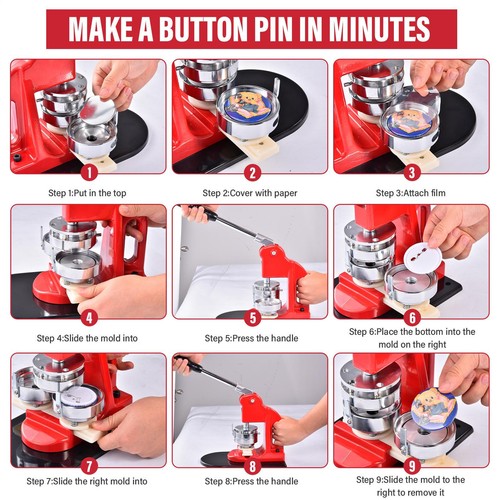 MAKE A BUTTON PIN IN MINUTES

1
Step 1:Put in the top

2
Step 2:Cover with paper

3
Step 3:Attach film

4
Step 4:Slide the mold into

5
Step 5:Press the handle

6
Step 6:Place the bottom into the mold on the right

7
Step 7:Slide the right mold into

8
Step 8:Press the handle

9
Step 9:Slide the mold to the right to remove it