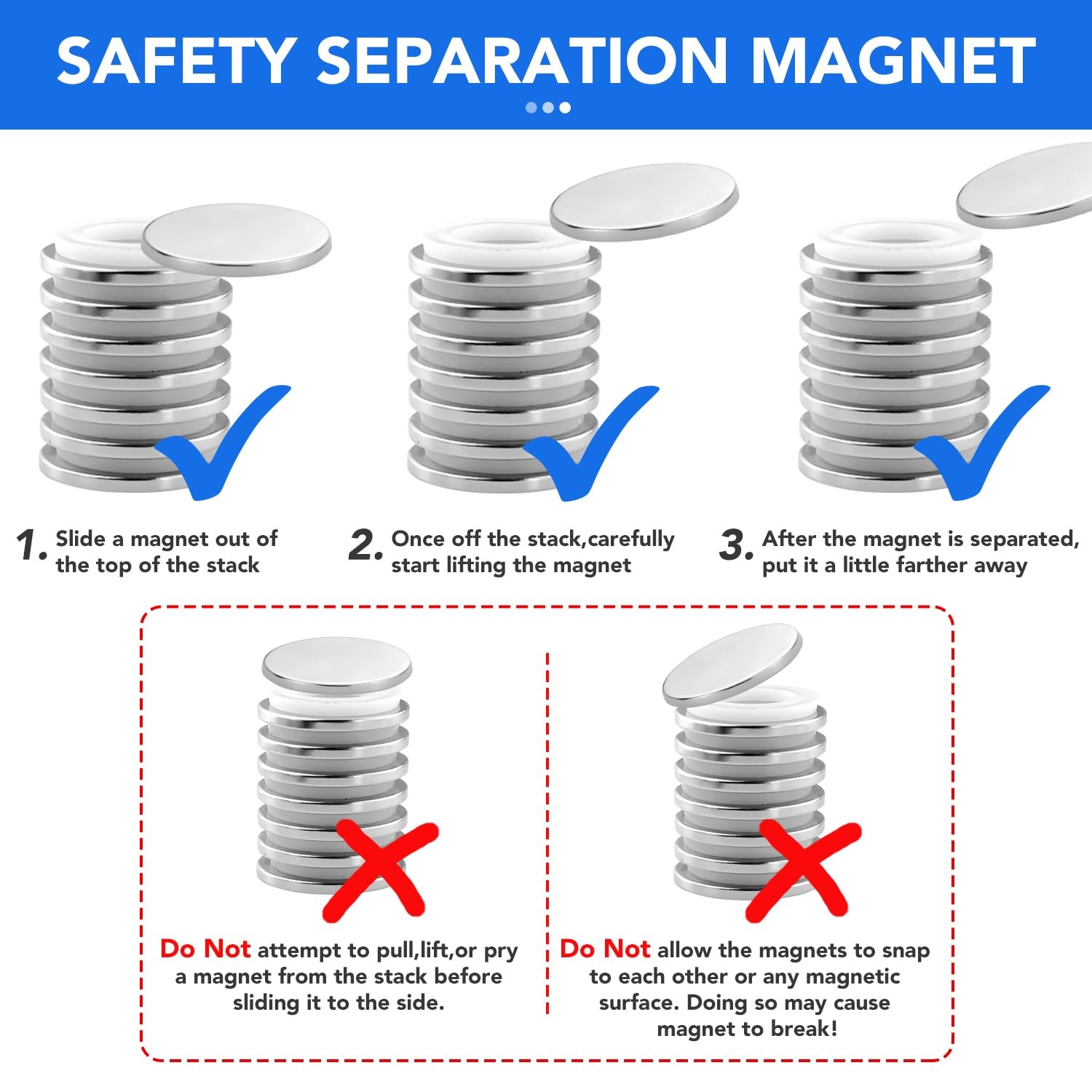 SAFETY SEPARATION MAGNET

1. Slide a magnet out of the top of the stack

2. Once off the stack,carefully start lifting the magnet

3. After the magnet is separated, put it a little farther away

Do Not attempt to pull,lift,or pry a magnet from the stack before sliding it to the side.

Do Not allow the magnets to snap to each other or any magnetic surface. Doing so may cause magnet to break!