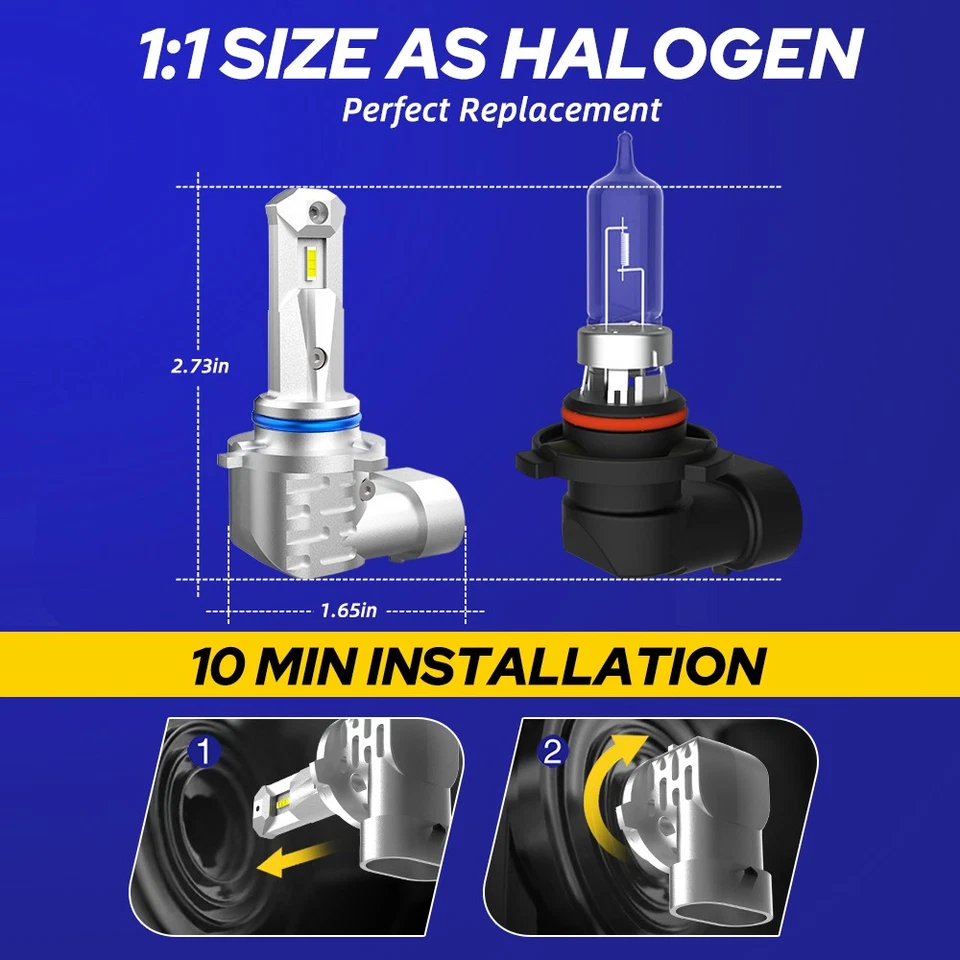 1:1 SIZE AS HALOGEN
Perfect Replacement

2.73in

1.65in

10 MIN INSTALLATION

1

2