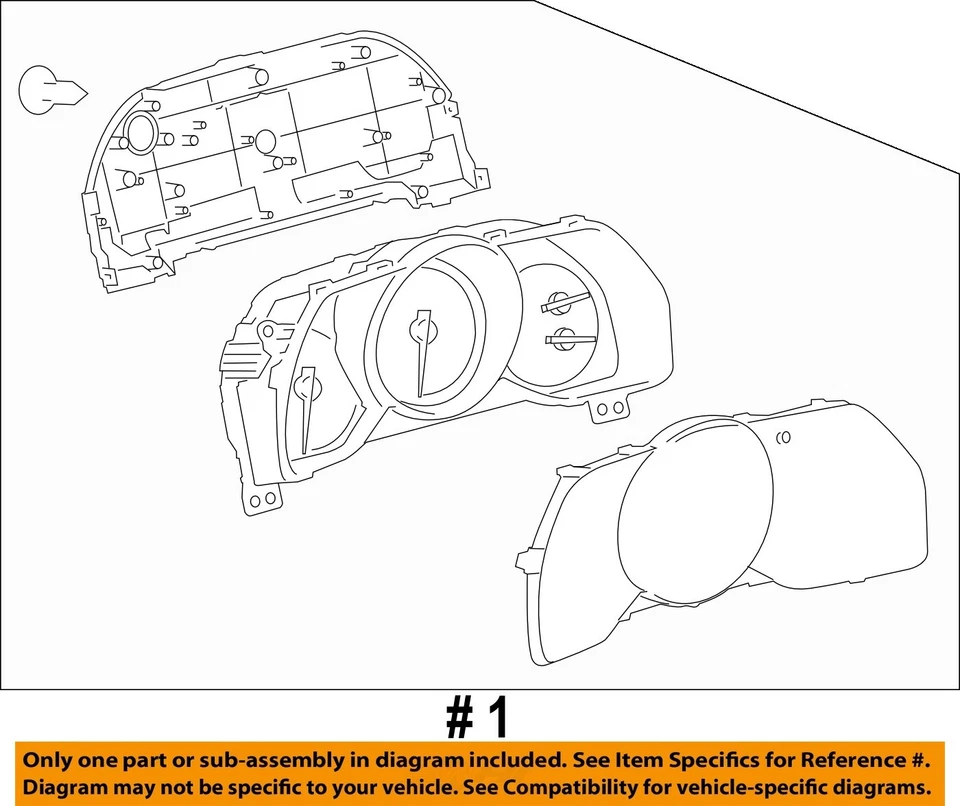 # 1

Only one part or sub-assembly in diagram included. See Item Specifics for Reference #.
Diagram may not be specific to your vehicle. See Compatibility for vehicle-specific diagrams.