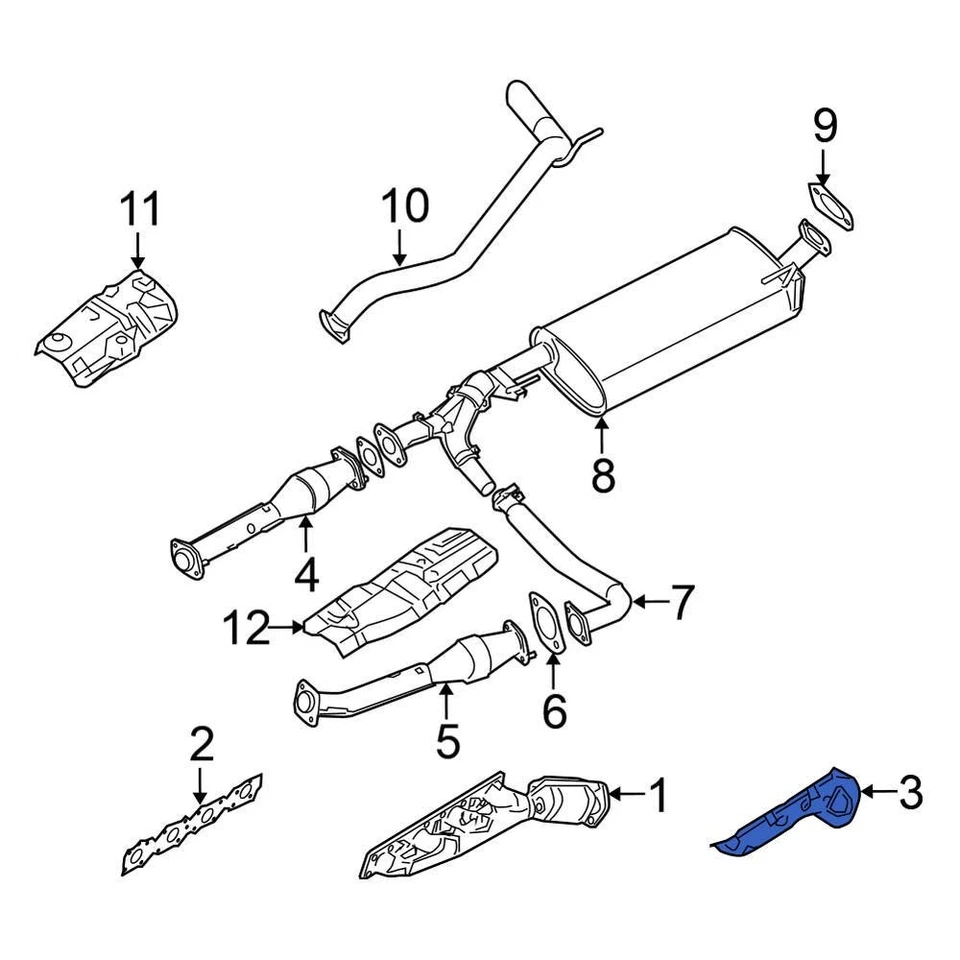 9
11
10
8
4
7
12
6
5
2
1
3