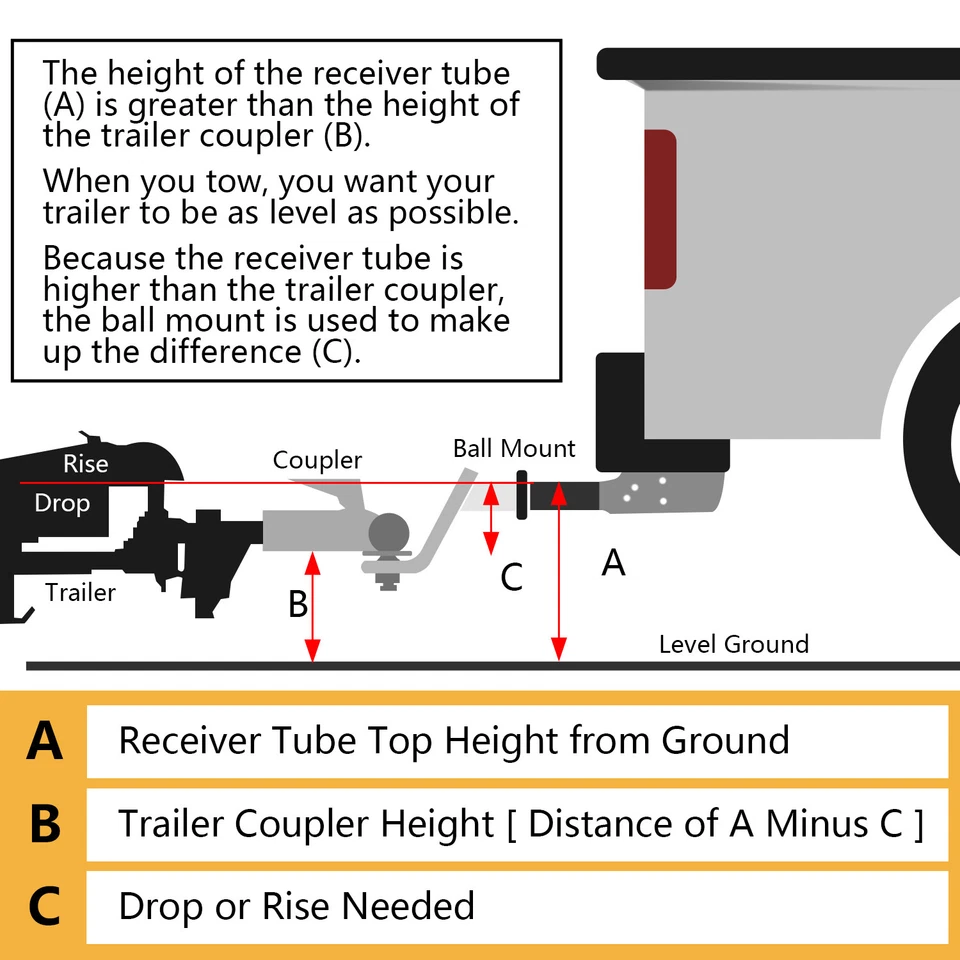 The height of the receiver tube (A) is greater than the height of the trailer coupler (B).

When you tow, you want your trailer to be as level as possible.

Because the receiver tube is higher than the trailer coupler, the ball mount is used to make up the difference (C).

Rise
Drop
Trailer
Coupler
Ball Mount
B
C
A
Level Ground

| A | Receiver Tube Top Height from Ground |
|---|---|
| B | Trailer Coupler Height [ Distance of A Minus C ] |
| C | Drop or Rise Needed |