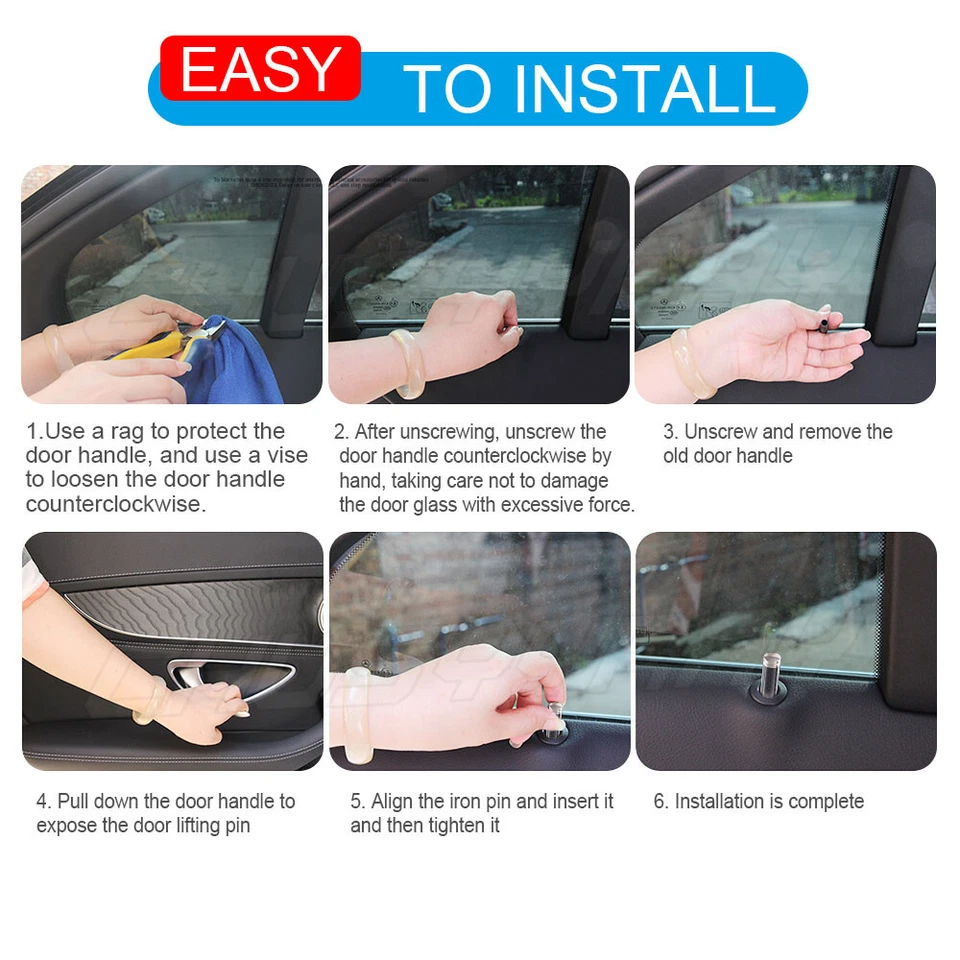 EASY TO INSTALL

1.Use a rag to protect the door handle, and use a vise to loosen the door handle counterclockwise.

2. After unscrewing, unscrew the door handle counterclockwise by hand, taking care not to damage the door glass with excessive force.

3. Unscrew and remove the old door handle

4. Pull down the door handle to expose the door lifting pin

5. Align the iron pin and insert it and then tighten it

6. Installation is complete