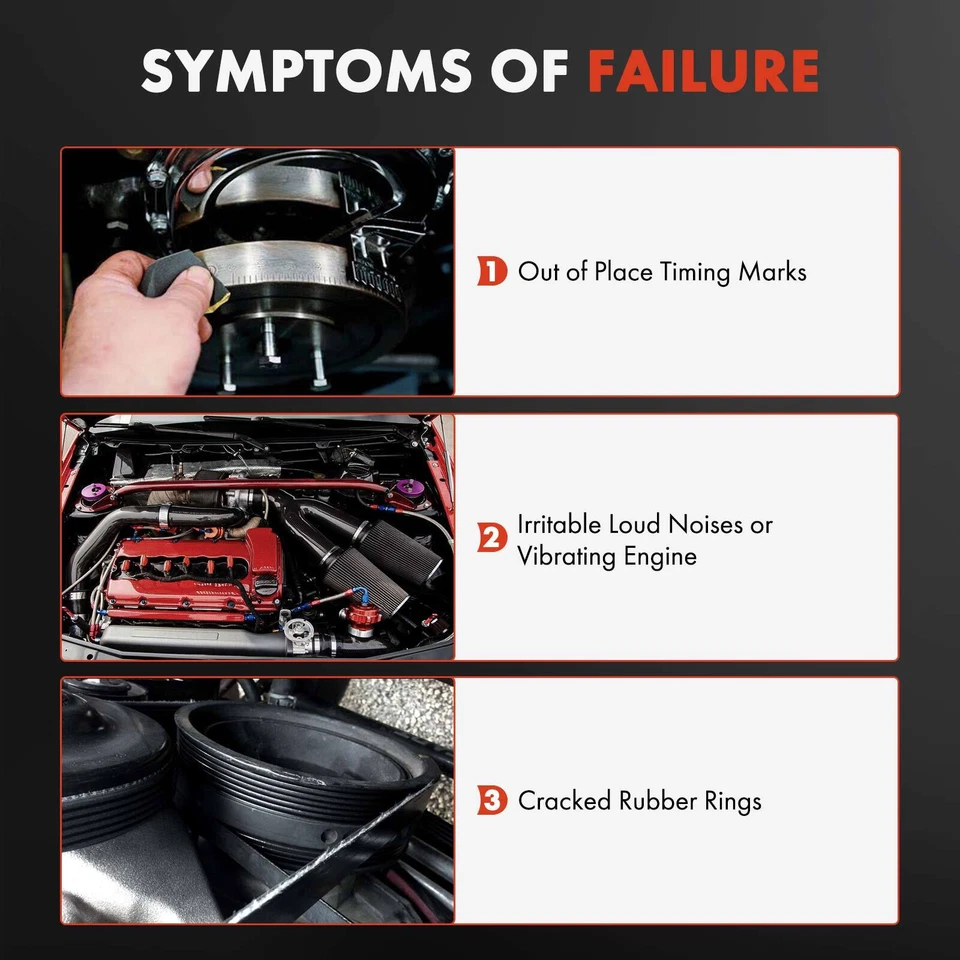 SYMPTOMS OF FAILURE

1 Out of Place Timing Marks

2 Irritable Loud Noises or Vibrating Engine

3 Cracked Rubber Rings