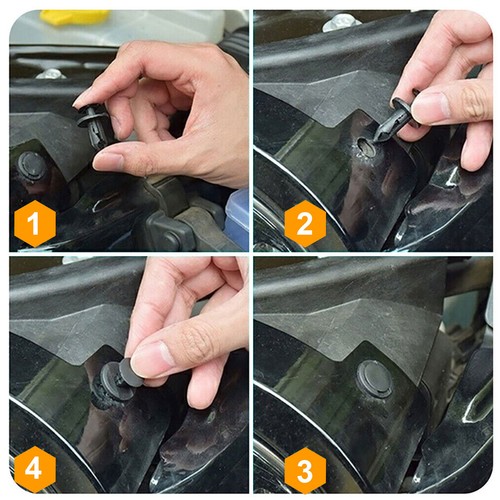 1

2

4

3