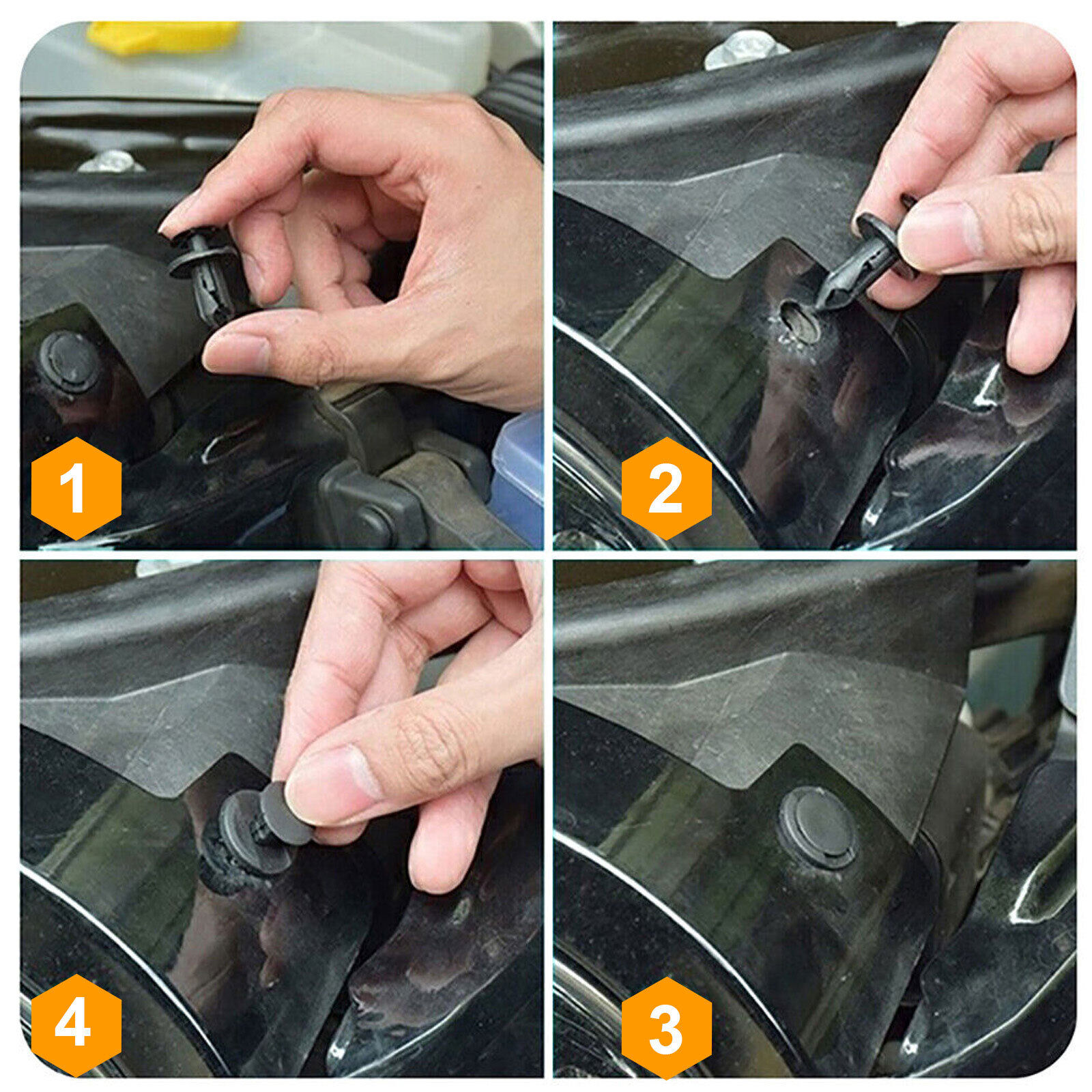 1
2
4
3