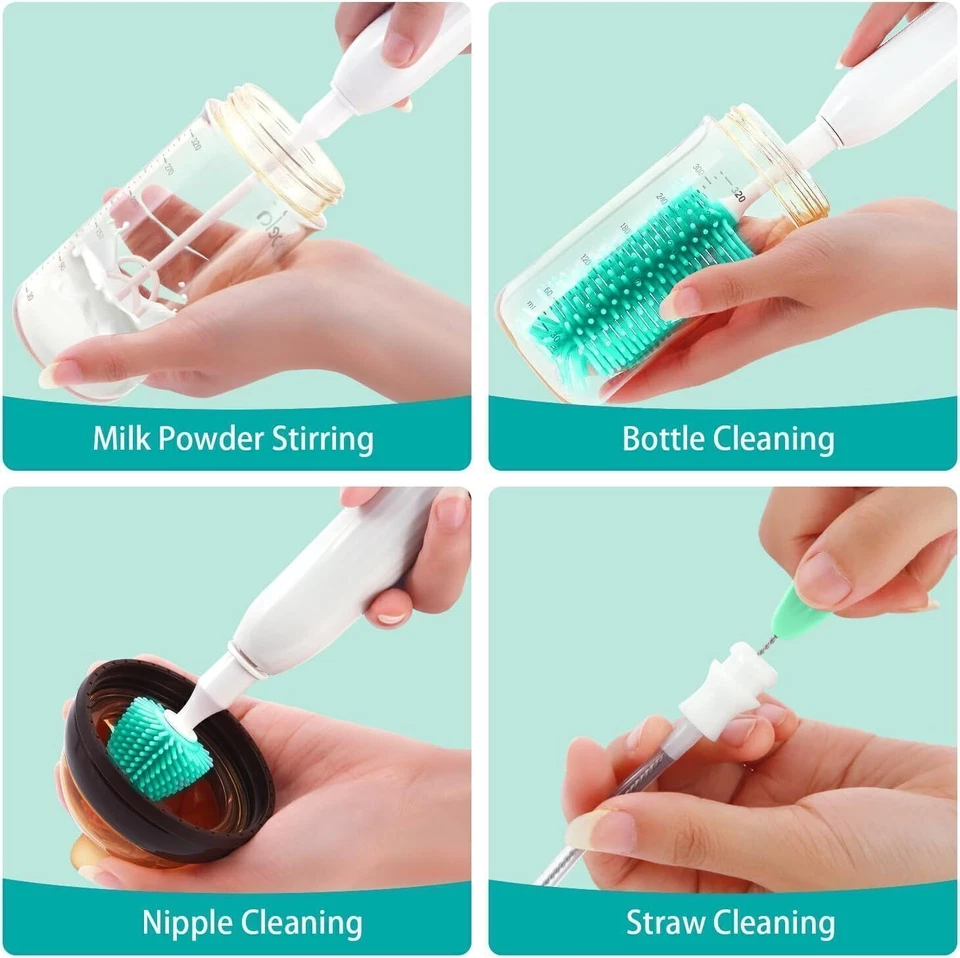 Milk Powder Stirring

Bottle Cleaning

Nipple Cleaning

Straw Cleaning