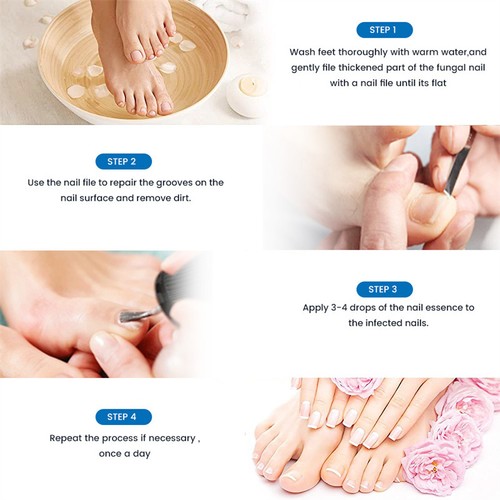 STEP 1

Wash feet thoroughly with warm water,and gently file thickened part of the fungal nail with a nail file until its flat

STEP 2

Use the nail file to repair the grooves on the nail surface and remove dirt.

STEP 3

Apply 3-4 drops of the nail essence to the infected nails.

STEP 4

Repeat the process if necessary , once a day