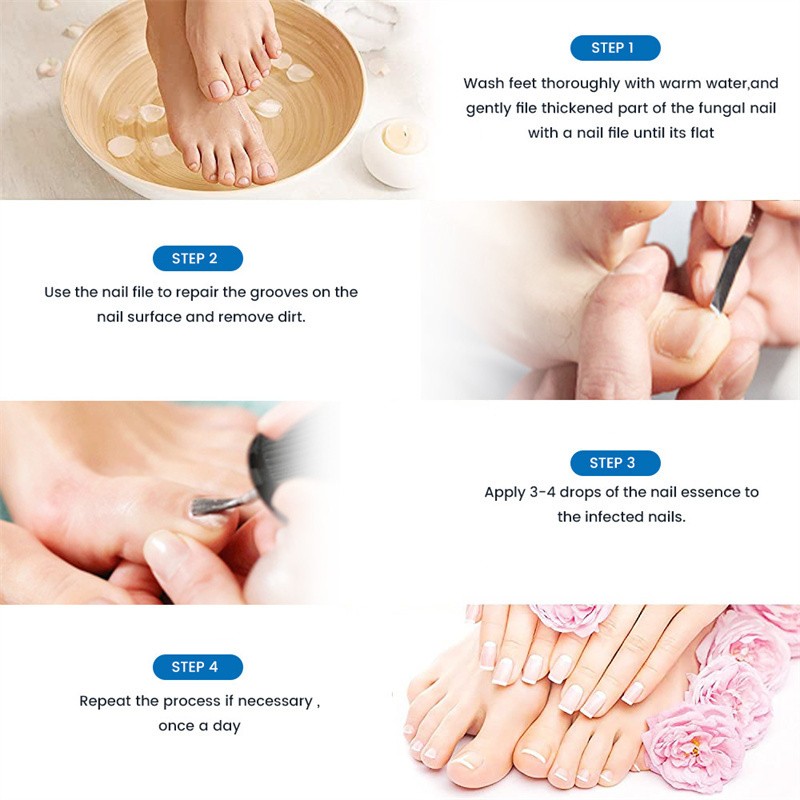 STEP 1

Wash feet thoroughly with warm water,and gently file thickened part of the fungal nail with a nail file until its flat

STEP 2

Use the nail file to repair the grooves on the nail surface and remove dirt.

STEP 3

Apply 3-4 drops of the nail essence to the infected nails.

STEP 4

Repeat the process if necessary , once a day