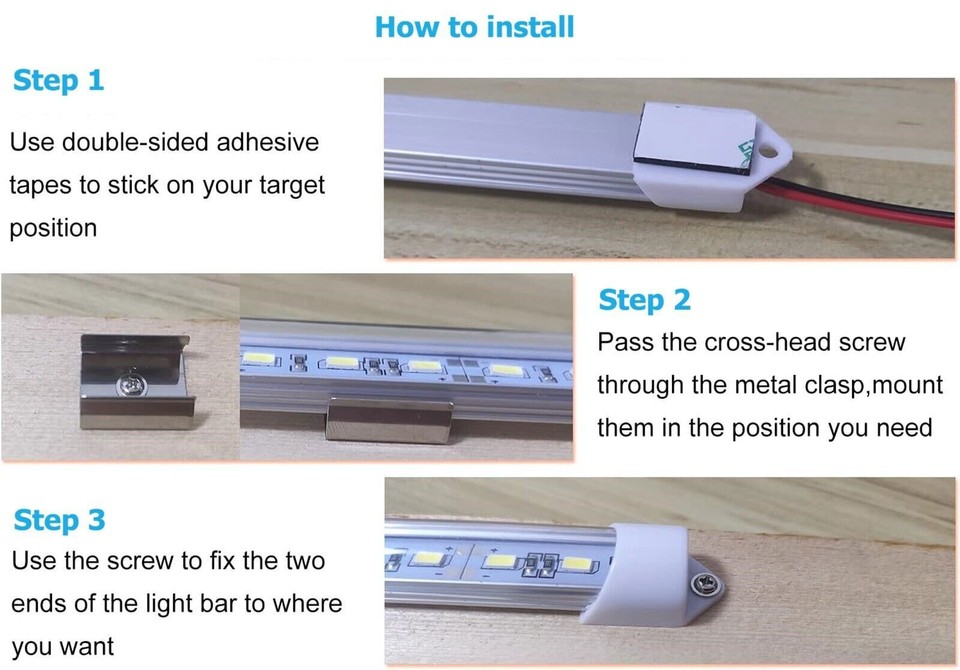 How to install

Step 1

Use double-sided adhesive tapes to stick on your target position

Step 2

Pass the cross-head screw through the metal clasp,mount them in the position you need

Step 3

Use the screw to fix the two ends of the light bar to where you want