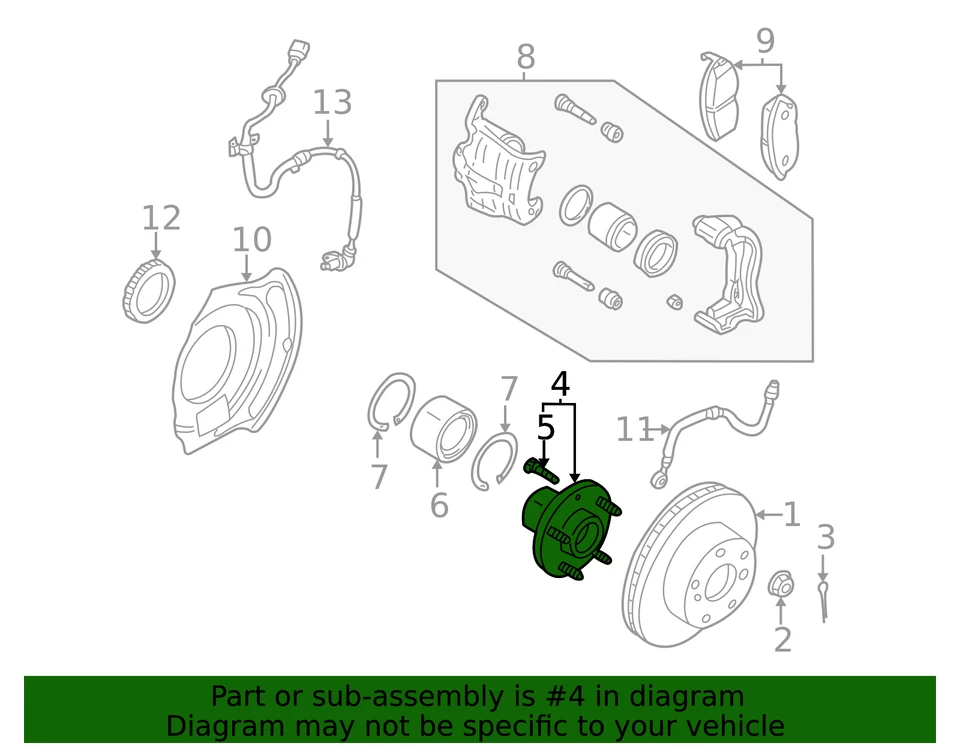 8
9
13
12
10
7
4
5
11
7
6
1
3
2

Part or sub-assembly is #4 in diagram
Diagram may not be specific to your vehicle