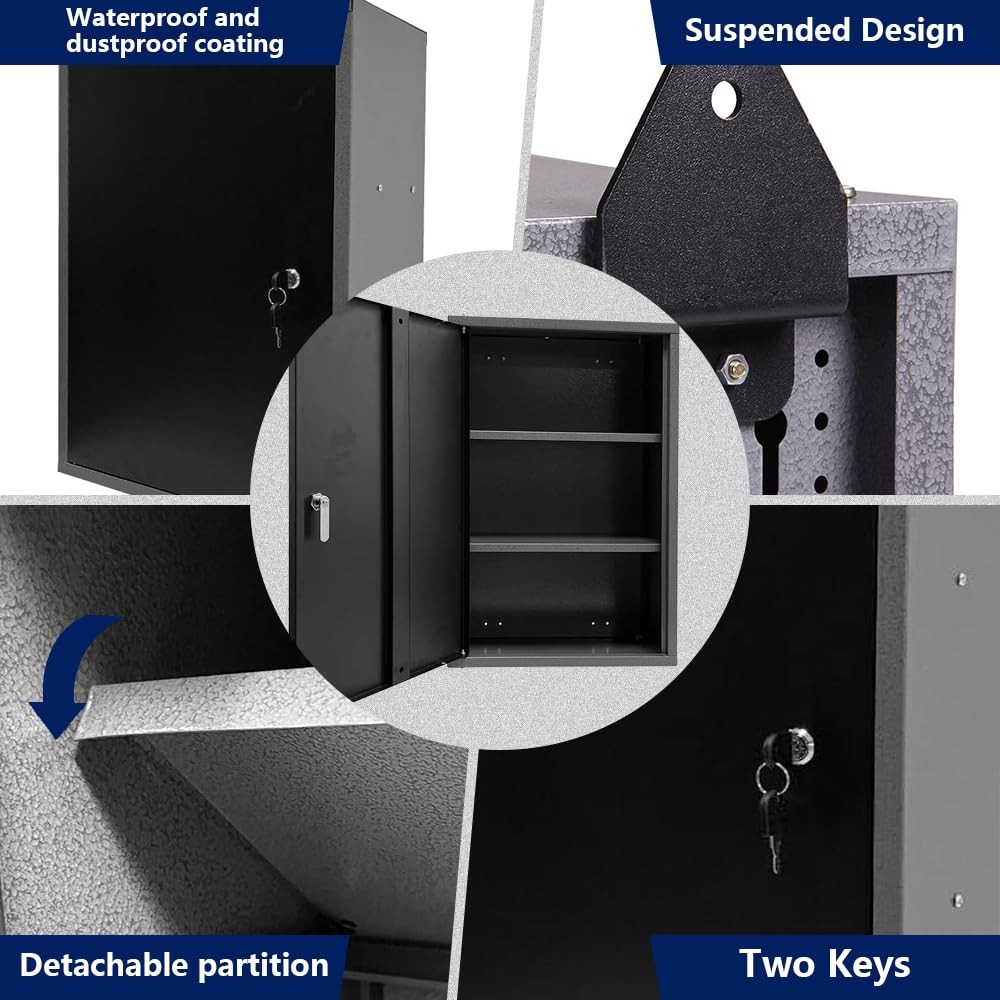 Waterproof and dustproof coating

Suspended Design

Detachable partition

Two Keys