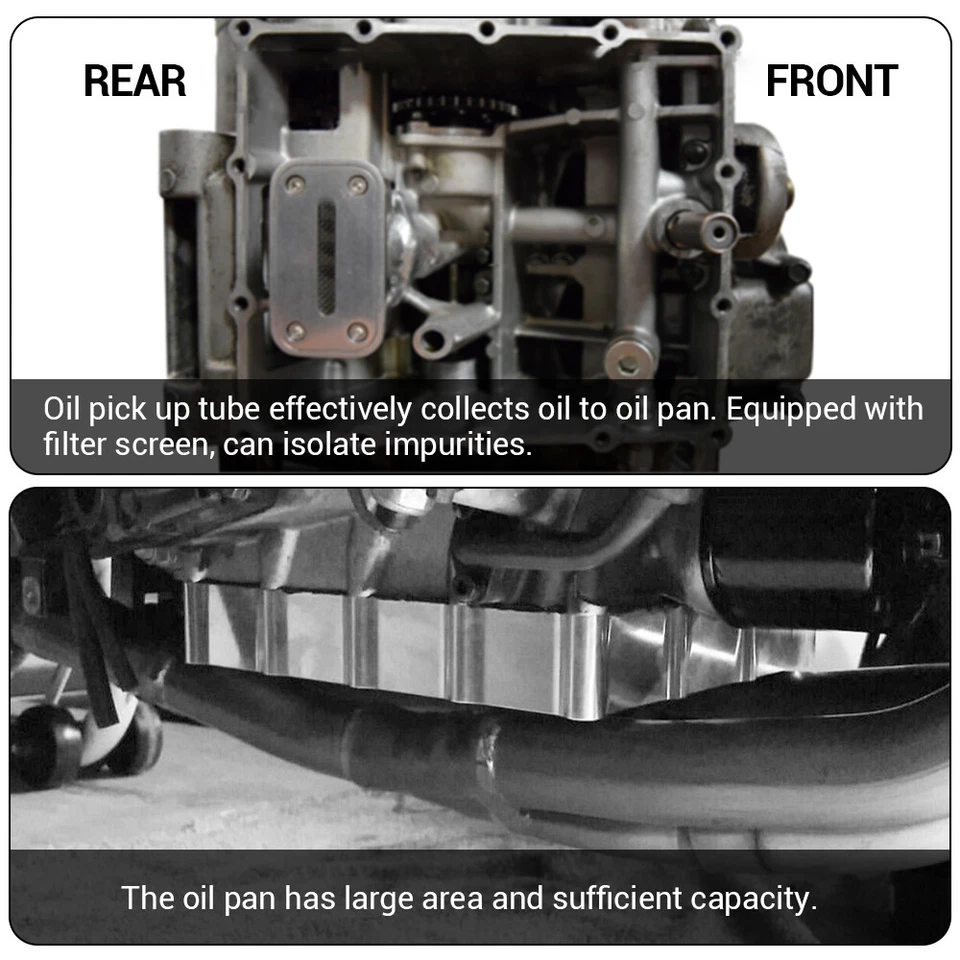 REAR

FRONT

Oil pick up tube effectively collects oil to oil pan. Equipped with filter screen, can isolate impurities.

The oil pan has large area and sufficient capacity.