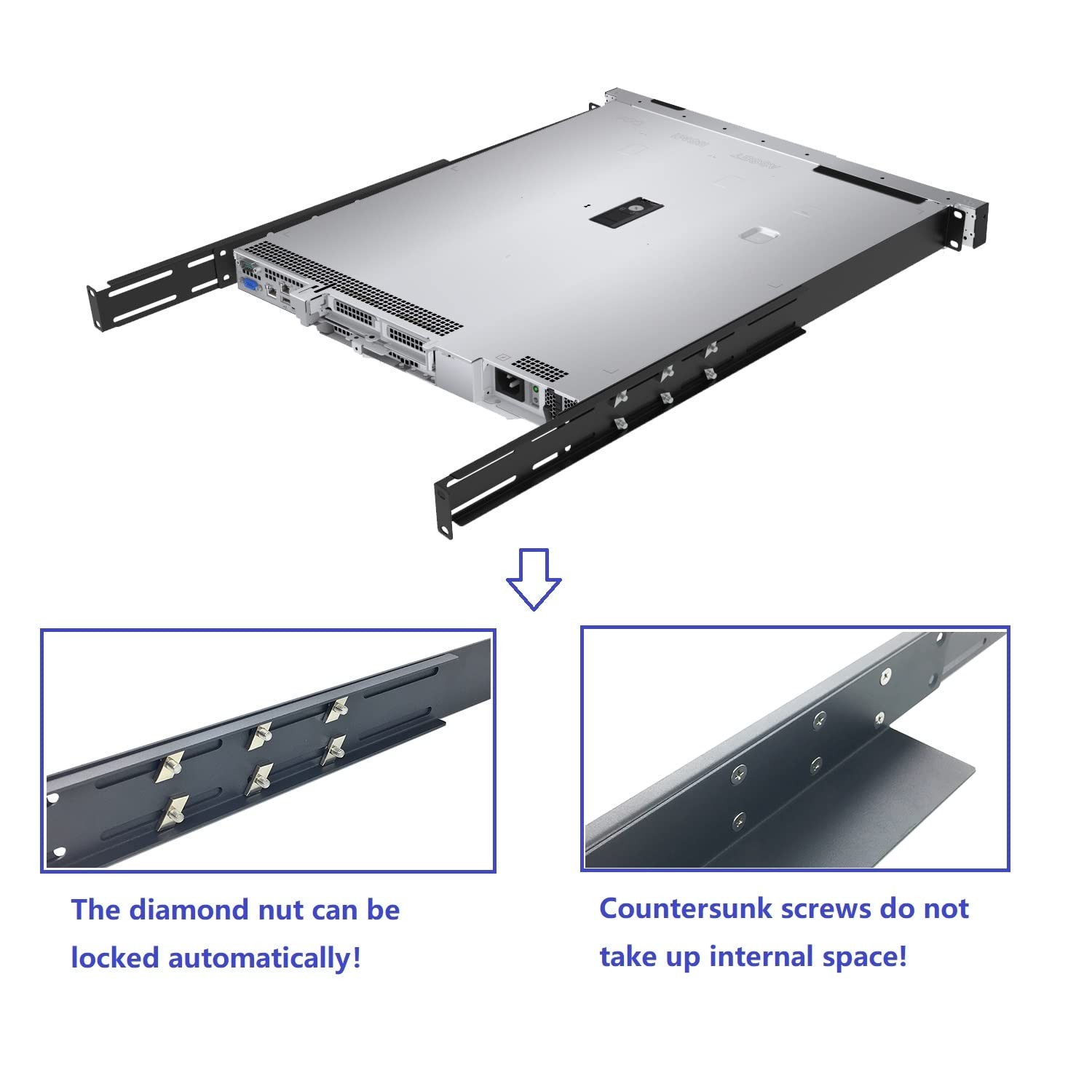 The diamond nut can be locked automatically!

Countersunk screws do not take up internal space!