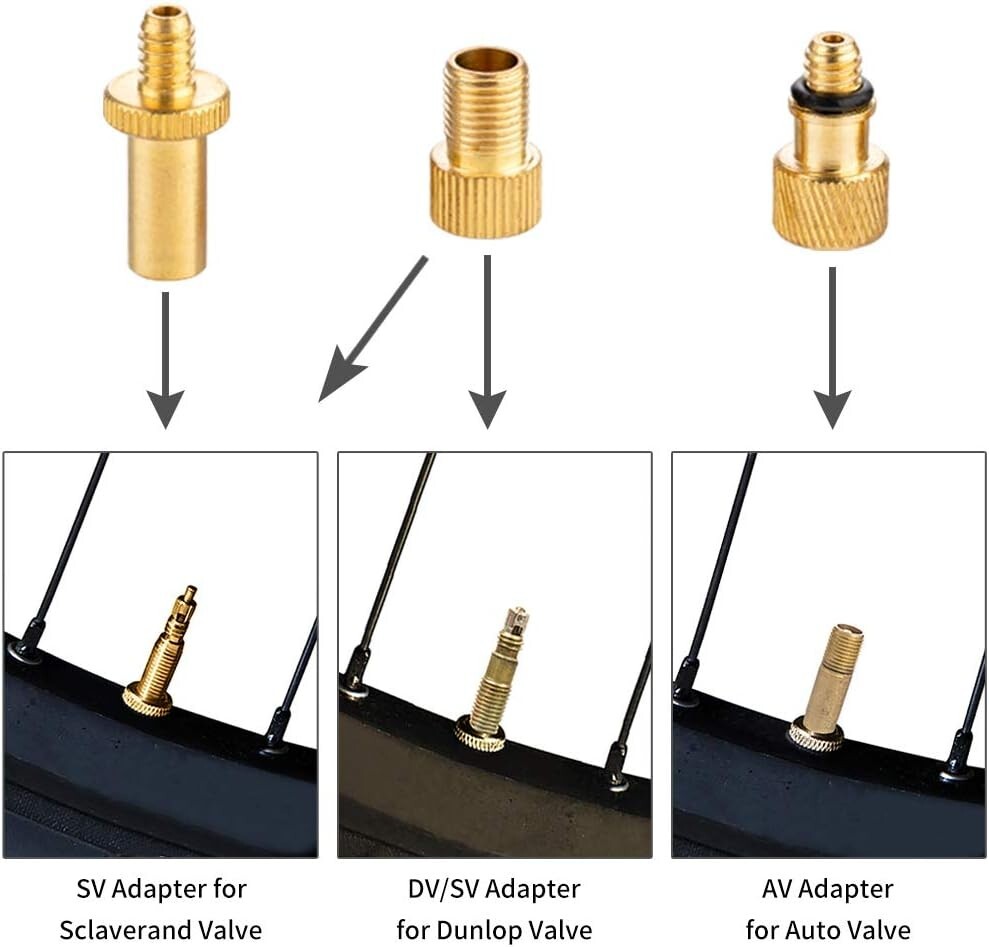 SV Adapter for
Sclaverand Valve

DV/SV Adapter
for Dunlop Valve

AV Adapter
for Auto Valve