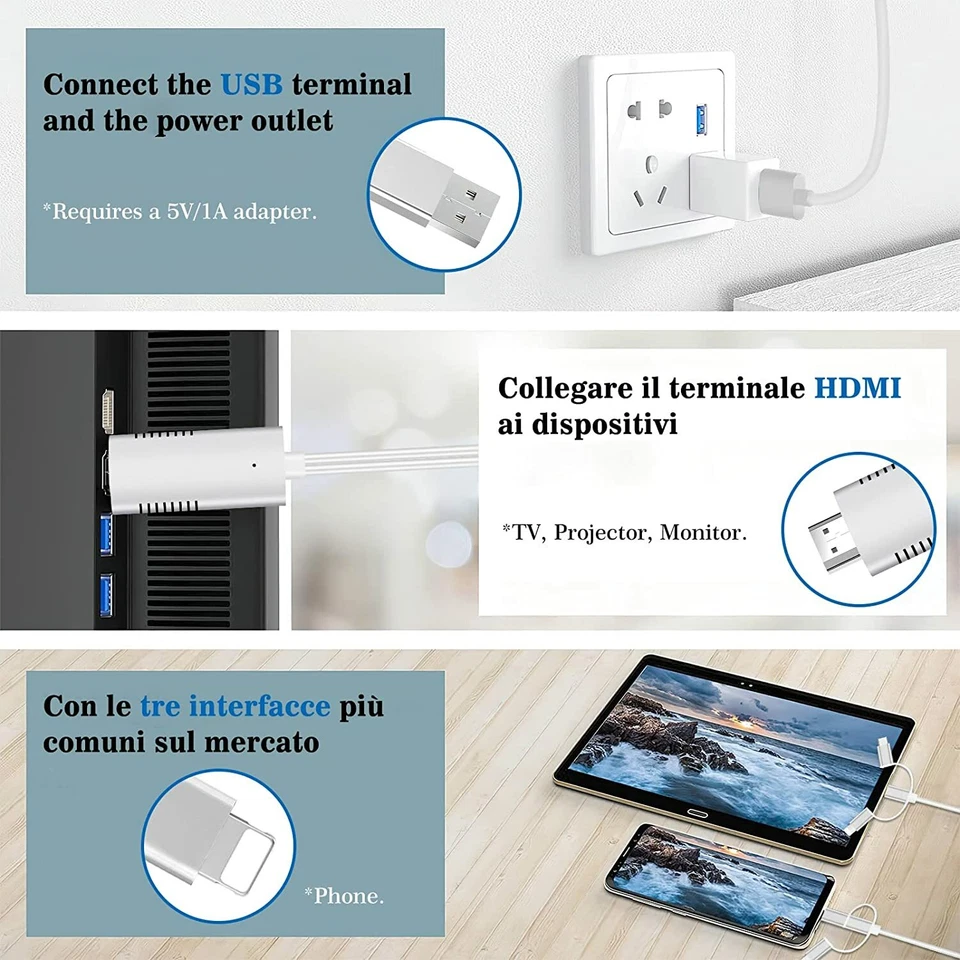 Connect the USB terminal and the power outlet

*Requires a 5V/1A adapter.

Collegare il terminale HDMI ai dispositivi

*TV, Projector, Monitor.

Con le tre interfacce più comuni sul mercato

*Phone.