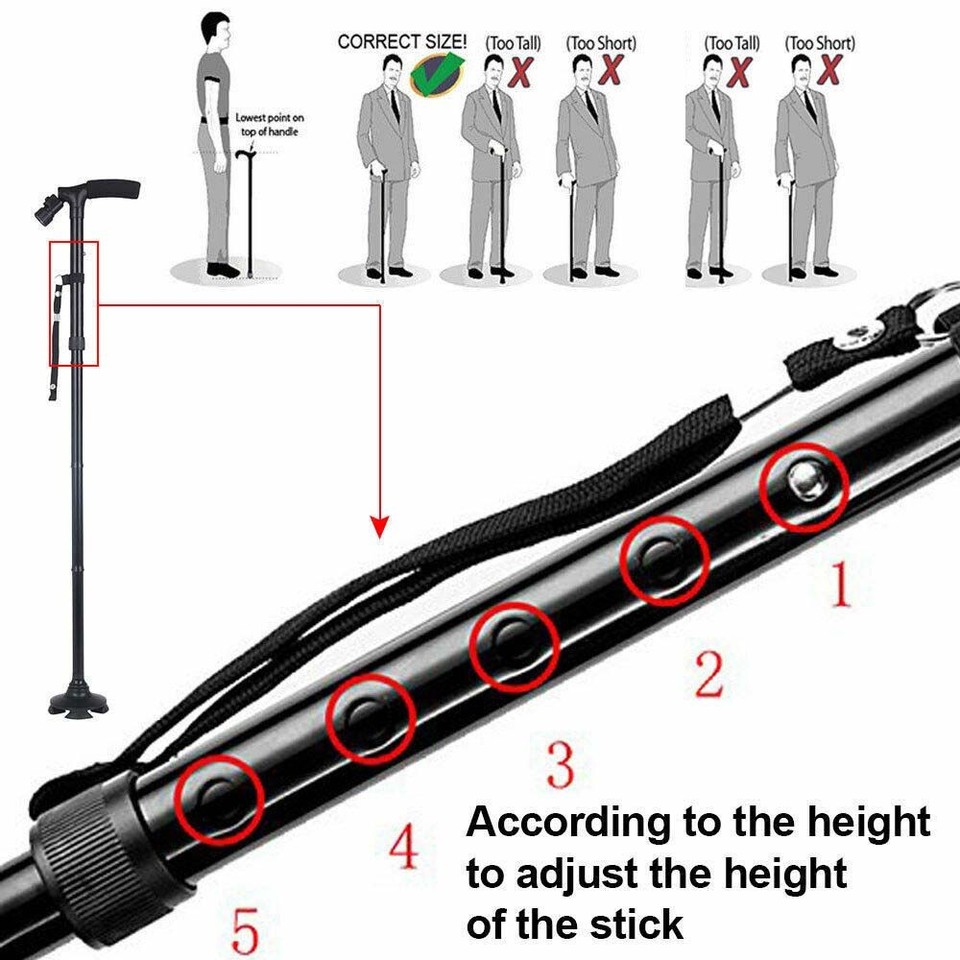 Lowest point on top of handle

CORRECT SIZE!

(Too Tall)

(Too Short)

(Too Tall)

(Too Short)

1

2

3

4

5

According to the height to adjust the height of the stick