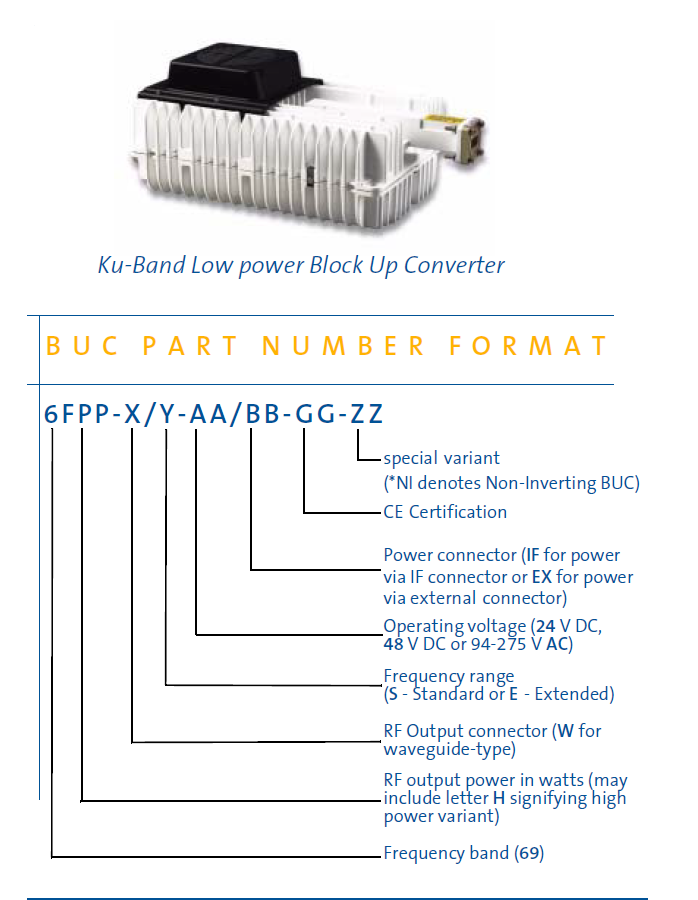 Ku-Band Low power Block Up Converter

BUC PART NUMBER FORMAT

6FPP-X/Y-AA/BB-GG-ZZ

special variant
(*NI denotes Non-Inverting BUC)

CE Certification

Power connector (IF for power via IF connector or EX for power via external connector)

Operating voltage (24 V DC, 48 V DC or 94-275 V AC)

Frequency range
(S - Standard or E - Extended)

RF Output connector (W for waveguide-type)

RF output power in watts (may include letter H signifying high power variant)

Frequency band (69)