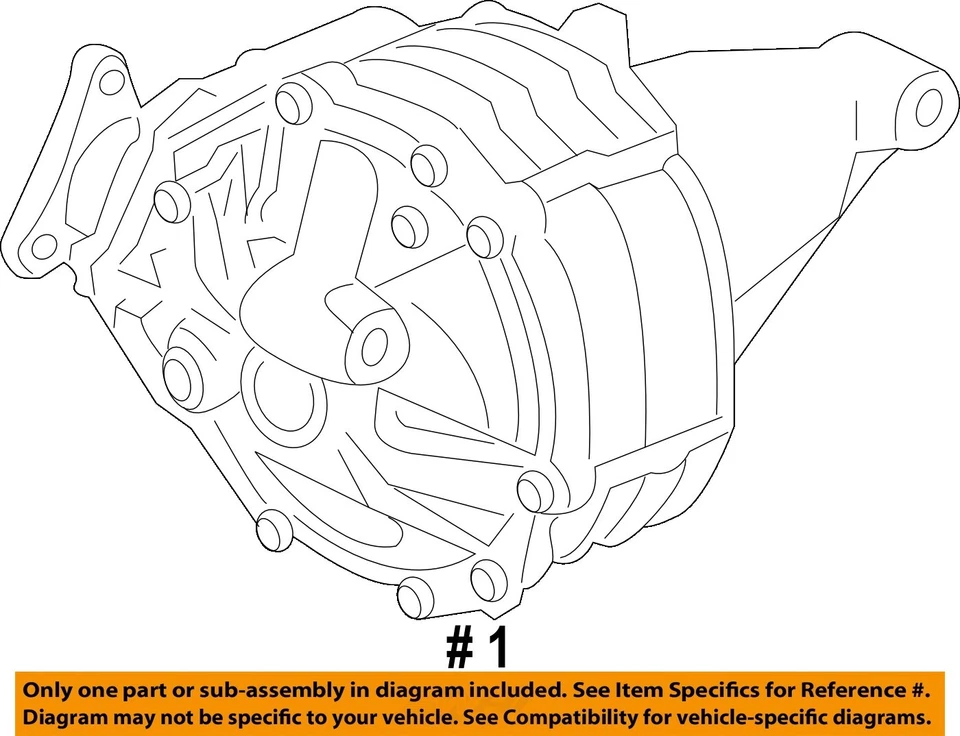 # 1

Only one part or sub-assembly in diagram included. See Item Specifics for Reference #. Diagram may not be specific to your vehicle. See Compatibility for vehicle-specific diagrams.