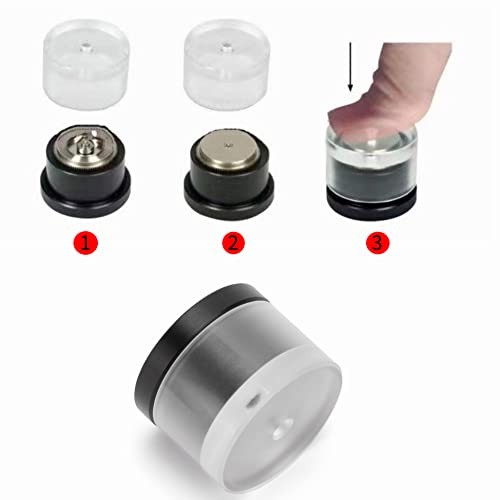 1

2

3