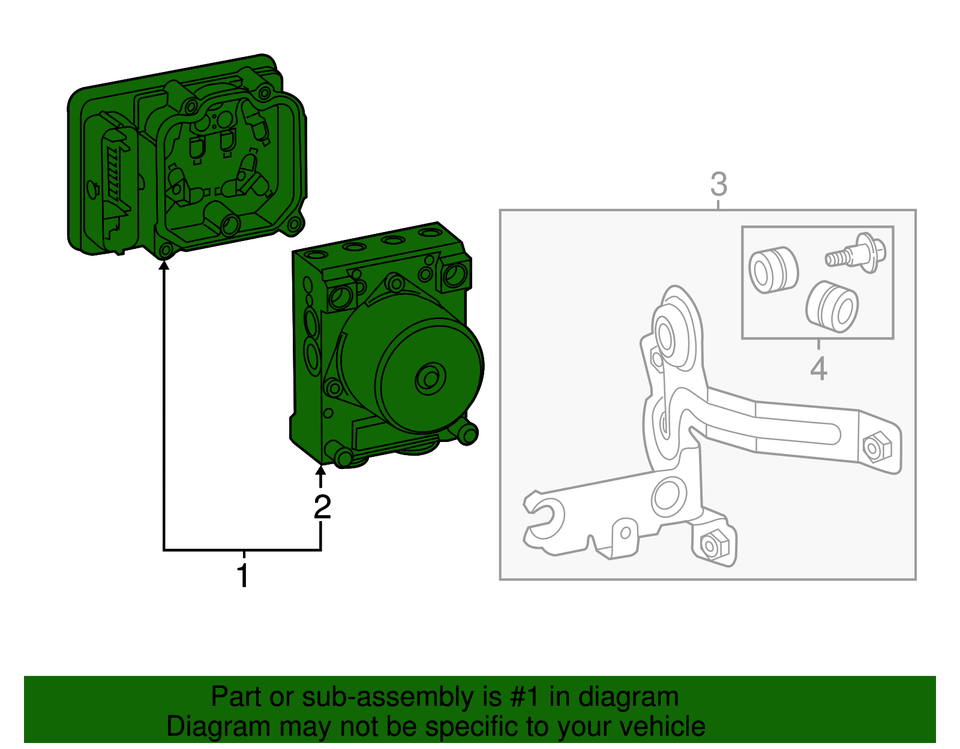 3

4

2

1

Part or sub-assembly is #1 in diagram
Diagram may not be specific to your vehicle