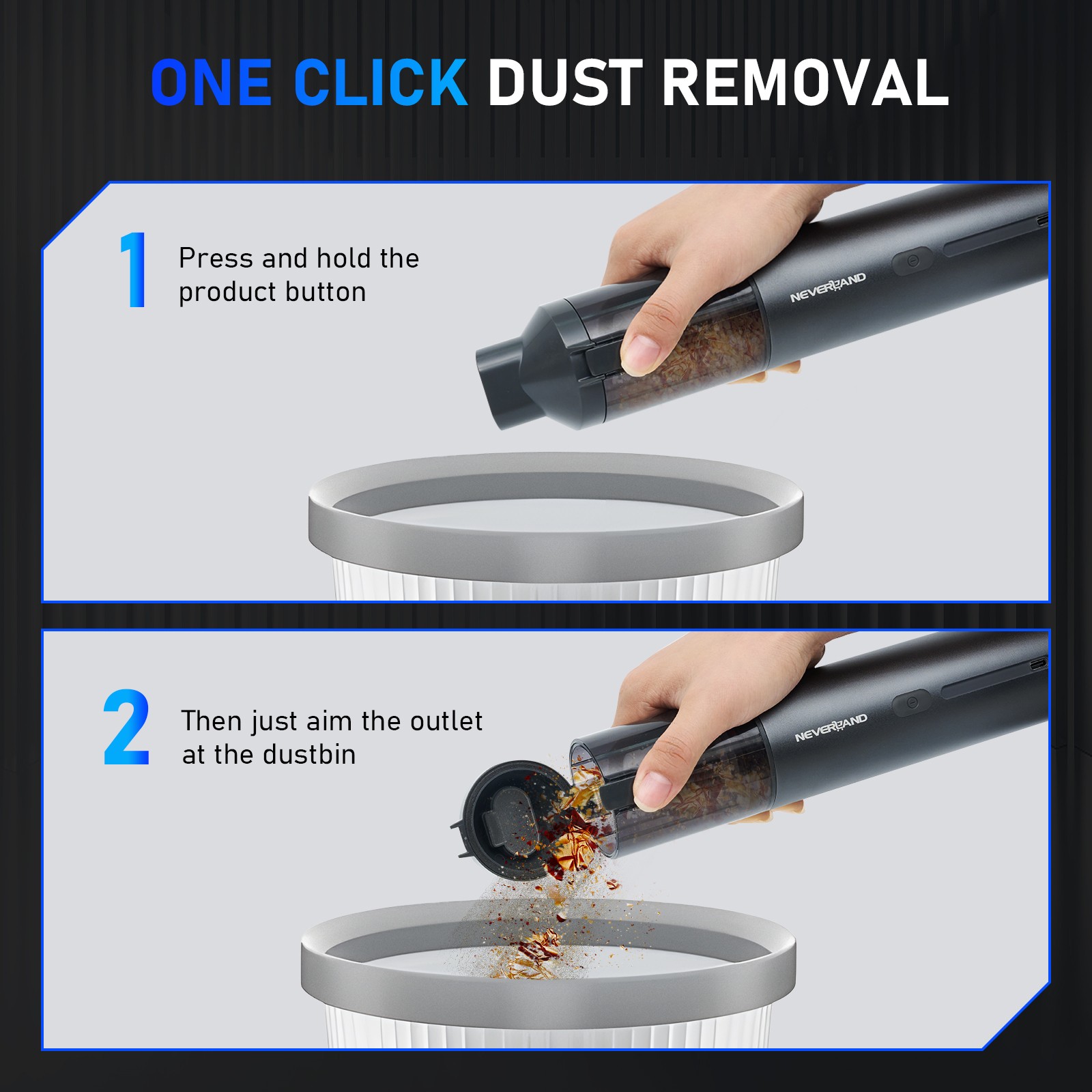 ONE CLICK DUST REMOVAL

1 Press and hold the product button

NEVERLAND

2 Then just aim the outlet at the dustbin

NEVERLAND