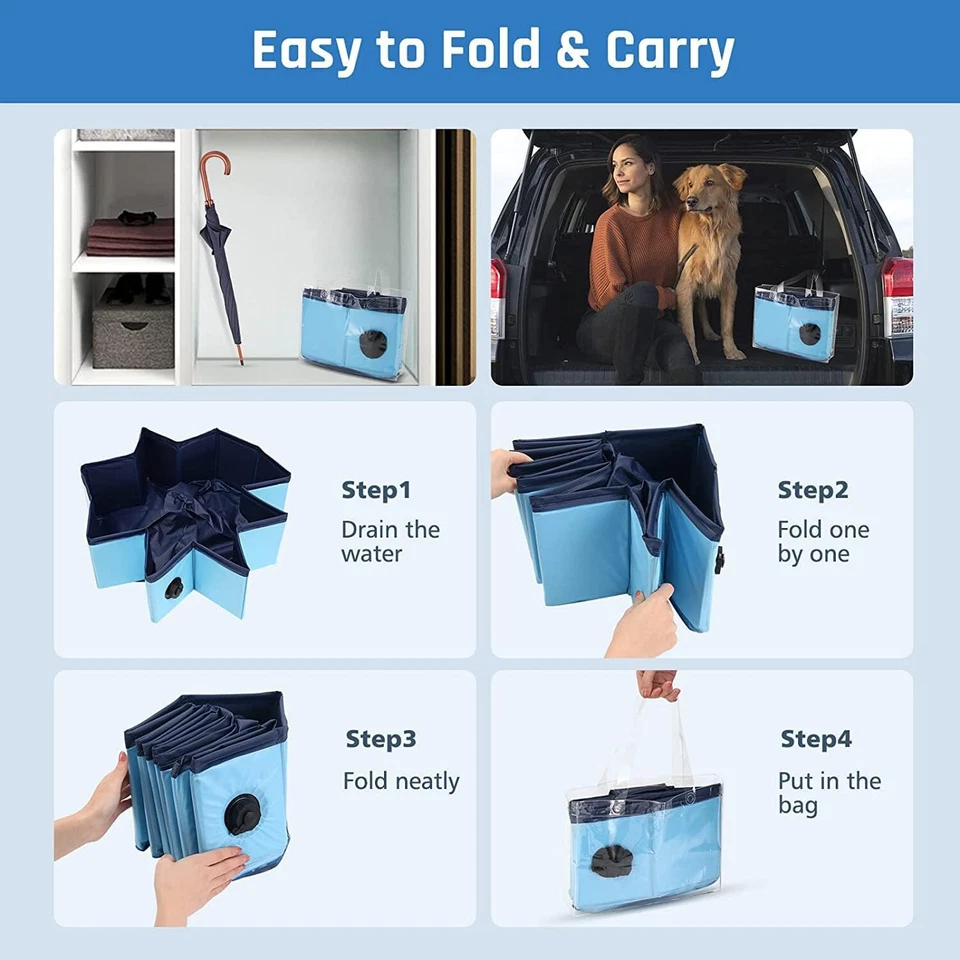 Easy to Fold & Carry

Step1
Drain the water

Step2
Fold one by one

Step3
Fold neatly

Step4
Put in the bag