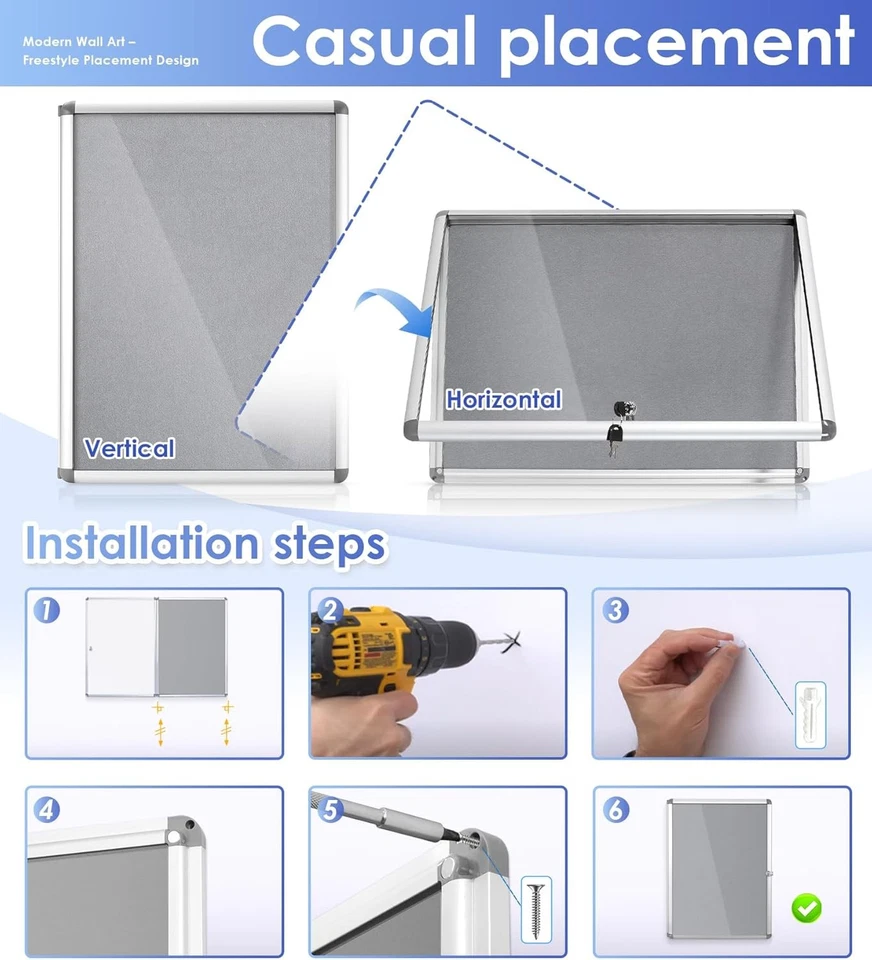 Modern Wall Art –
Freestyle Placement Design

Casual placement

Vertical

Horizontal

Installation steps

1

2

3

4

5

6