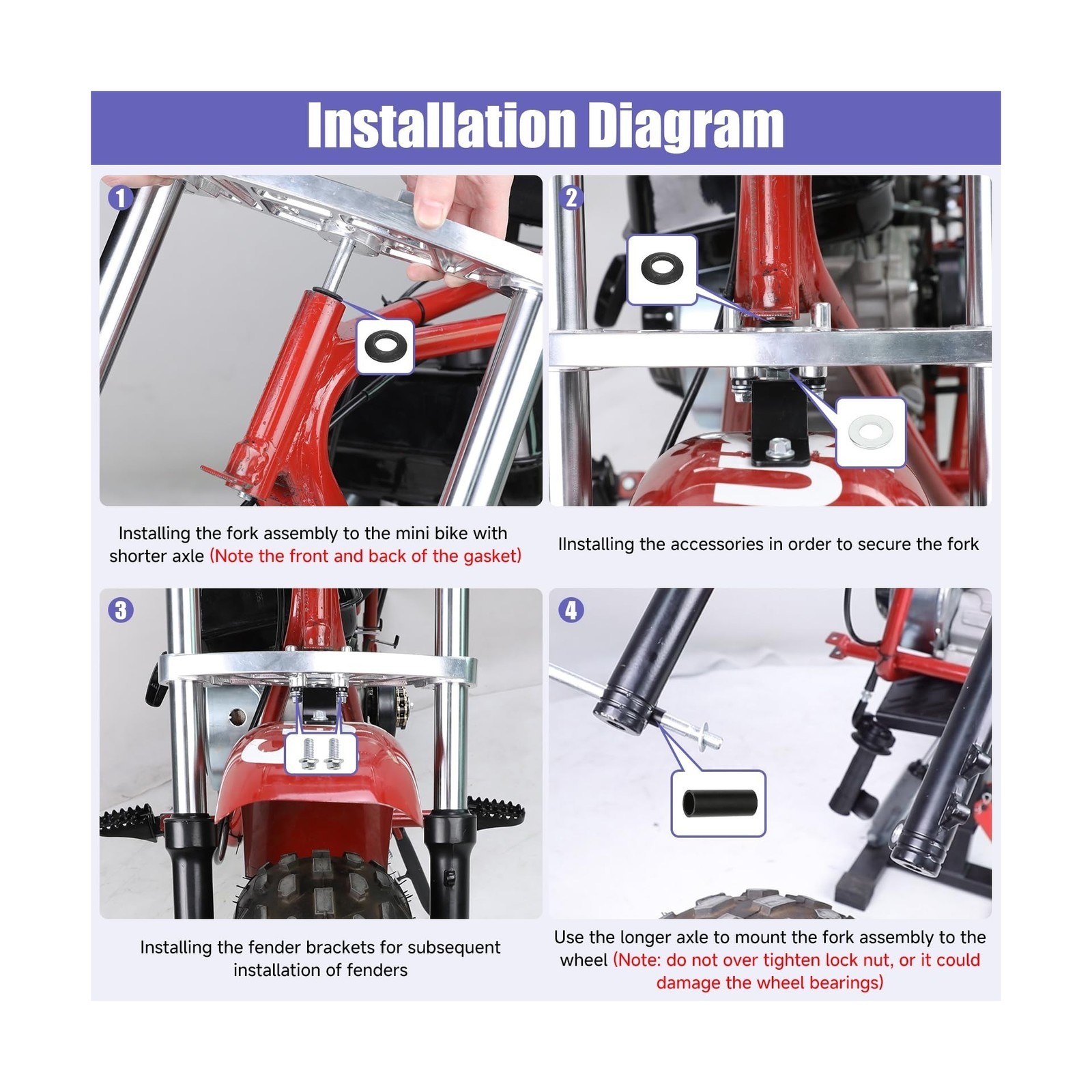 Installation Diagram

1

Installing the fork assembly to the mini bike with shorter axle (Note the front and back of the gasket)

2

IInstalling the accessories in order to secure the fork

3

Installing the fender brackets for subsequent installation of fenders

4

Use the longer axle to mount the fork assembly to the wheel (Note: do not over tighten lock nut, or it could damage the wheel bearings)