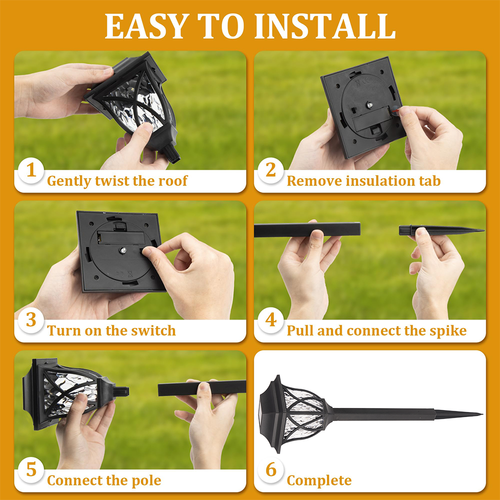 EASY TO INSTALL

1 Gently twist the roof

2 Remove insulation tab

3 Turn on the switch

4 Pull and connect the spike

5 Connect the pole

6 Complete