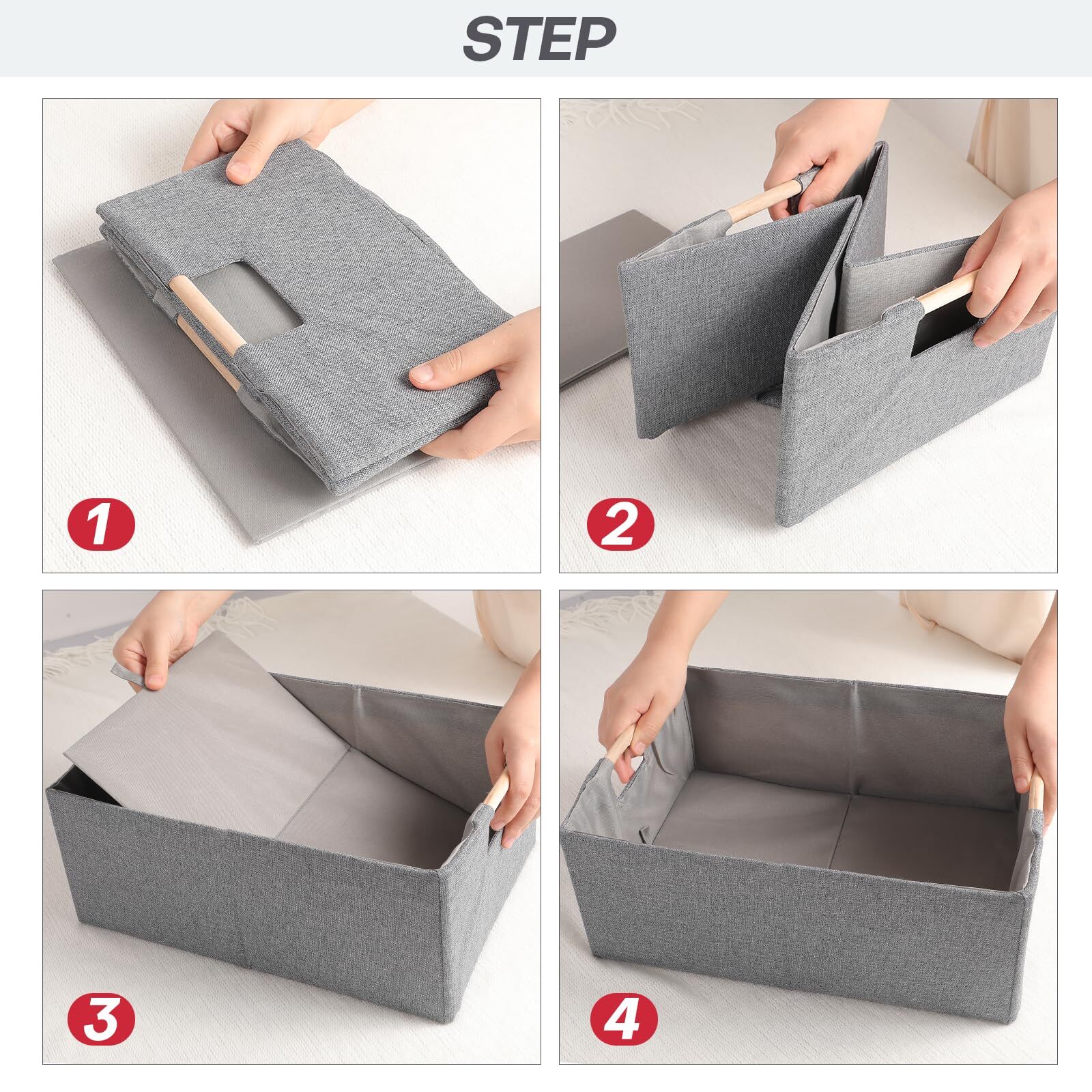 STEP

1

2

3

4