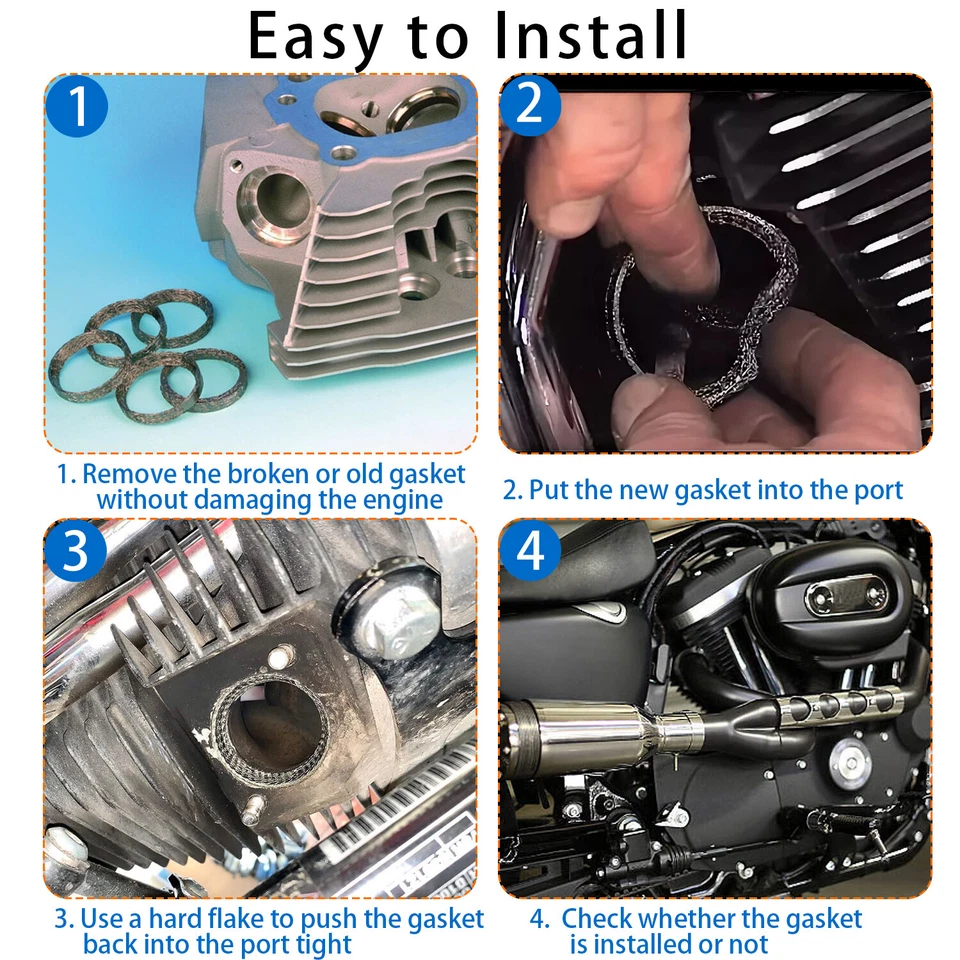 Easy to Install

1

1. Remove the broken or old gasket without damaging the engine

2

2. Put the new gasket into the port

3

3. Use a hard flake to push the gasket back into the port tight

4

4. Check whether the gasket is installed or not