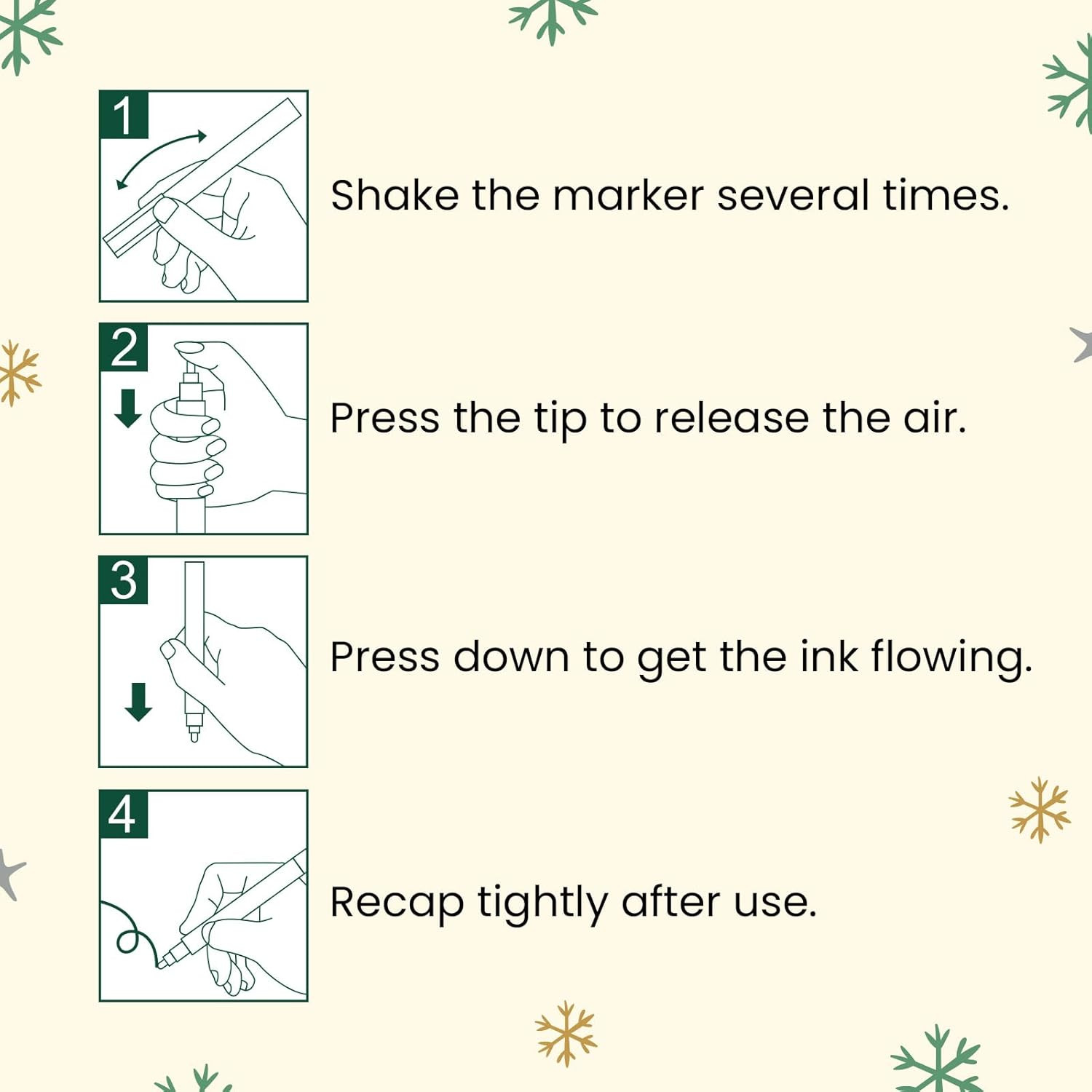 1

Shake the marker several times.

2

Press the tip to release the air.

3

Press down to get the ink flowing.

4

Recap tightly after use.