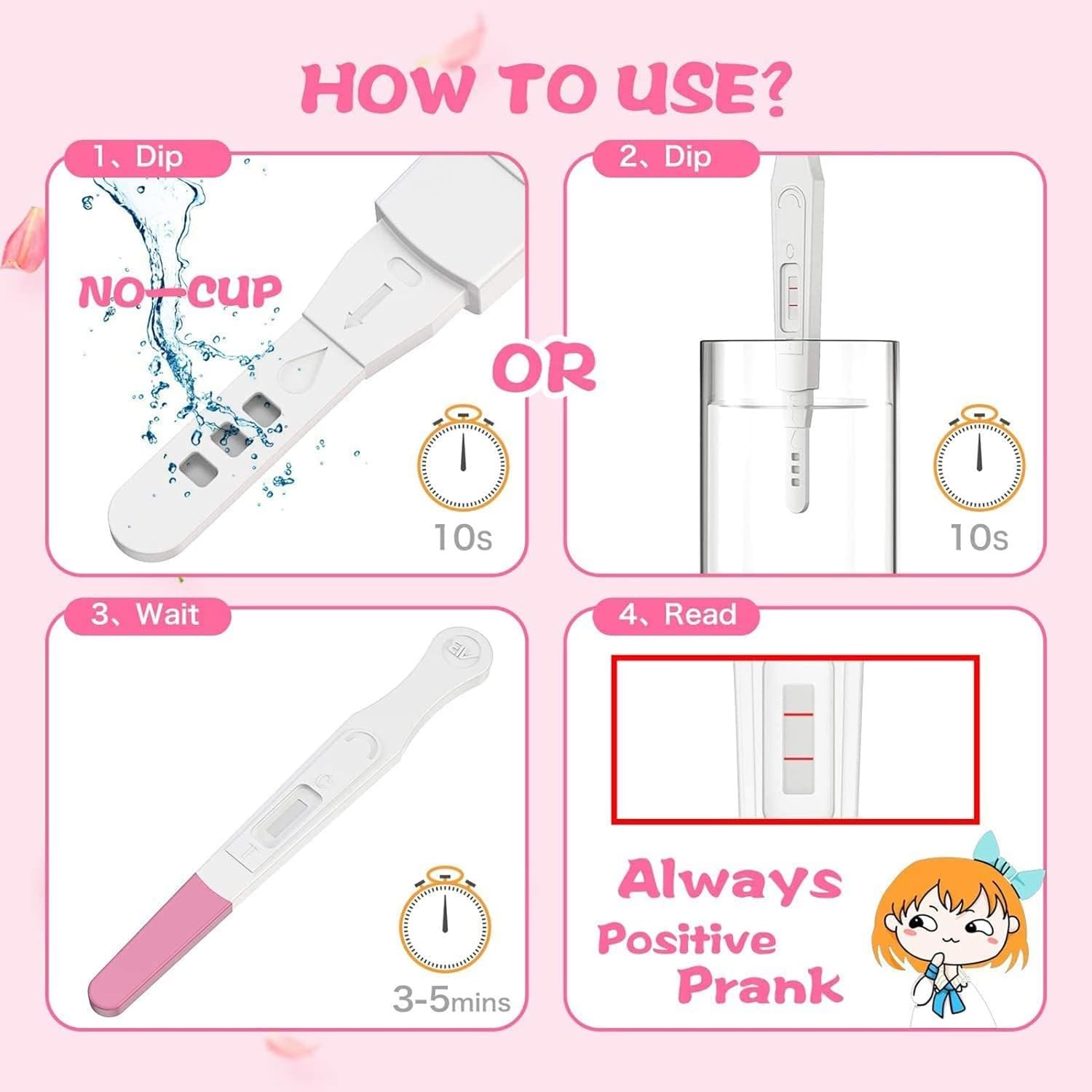 HOW TO USE?

1、Dip

NO—CUP

10s

OR

2、Dip

10s

3、Wait

3-5mins

4、Read

Always Positive Prank