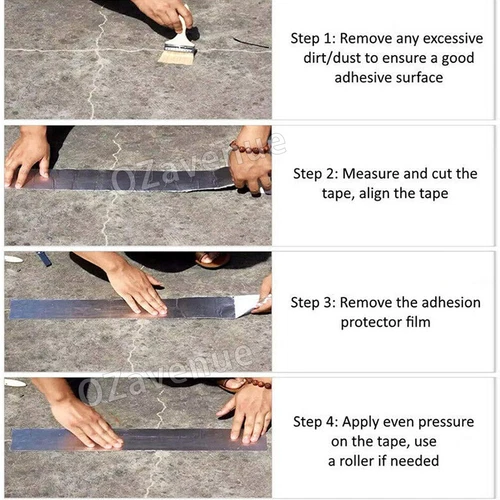 Step 1: Remove any excessive dirt/dust to ensure a good adhesive surface

OZavenue

Step 2: Measure and cut the tape, align the tape

Step 3: Remove the adhesion protector film

OZavenue

Step 4: Apply even pressure on the tape, use a roller if needed