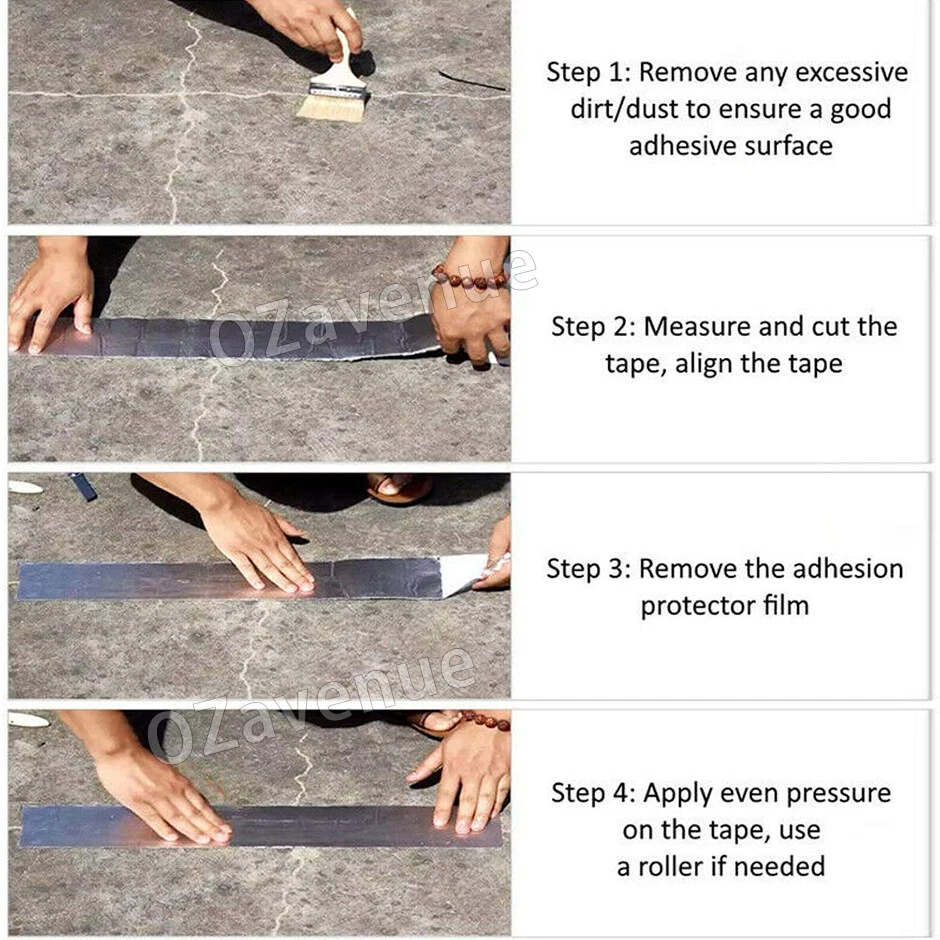 Step 1: Remove any excessive dirt/dust to ensure a good adhesive surface

OZavenue

Step 2: Measure and cut the tape, align the tape

Step 3: Remove the adhesion protector film

OZavenue

Step 4: Apply even pressure on the tape, use a roller if needed